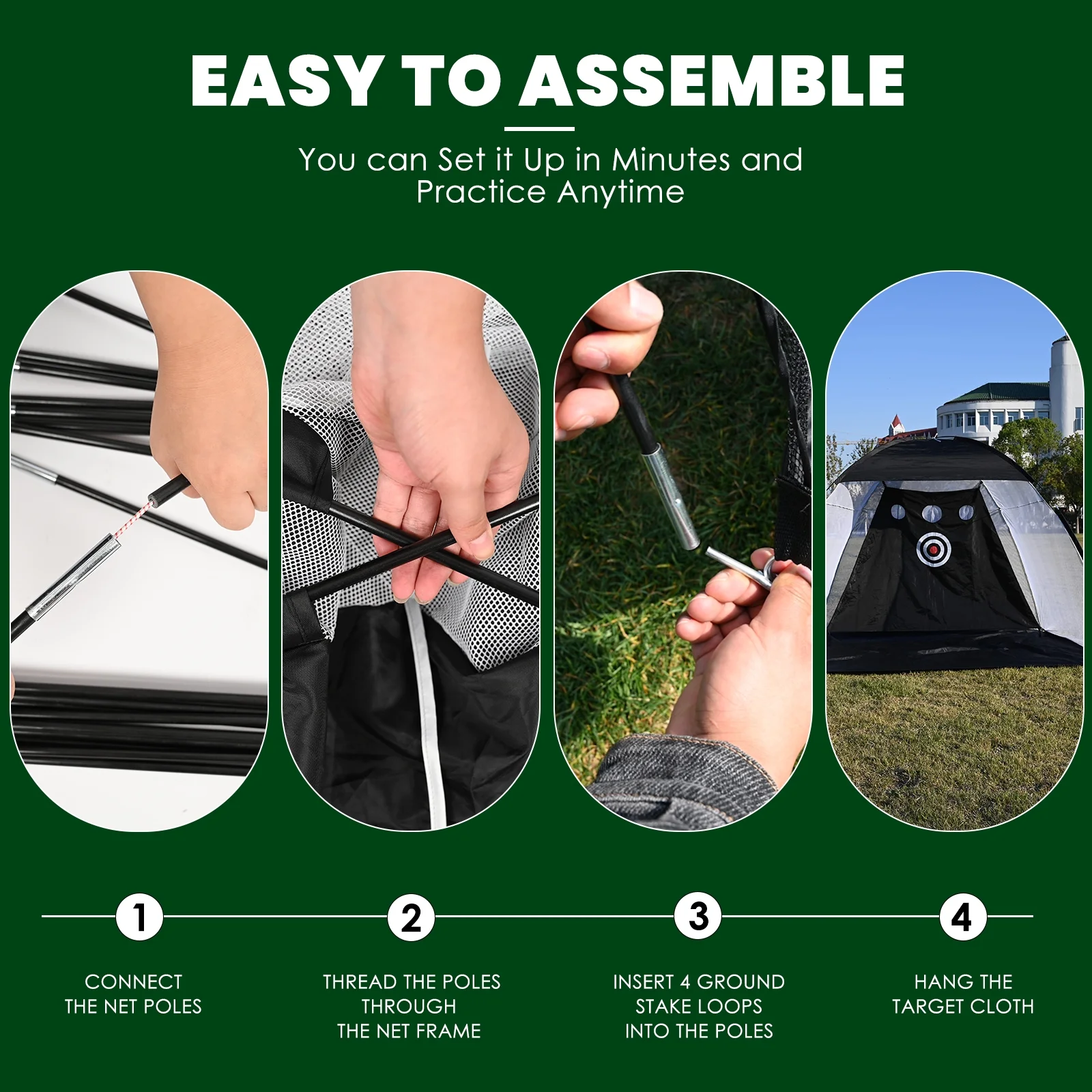 EASY TO ASSEMBLE

You can Set it Up in Minutes and Practice Anytime

1

CONNECT THE NET POLES

2

THREAD THE POLES THROUGH THE NET FRAME

3

INSERT 4 GROUND STAKE LOOPS INTO THE POLES

4

HANG THE TARGET CLOTH