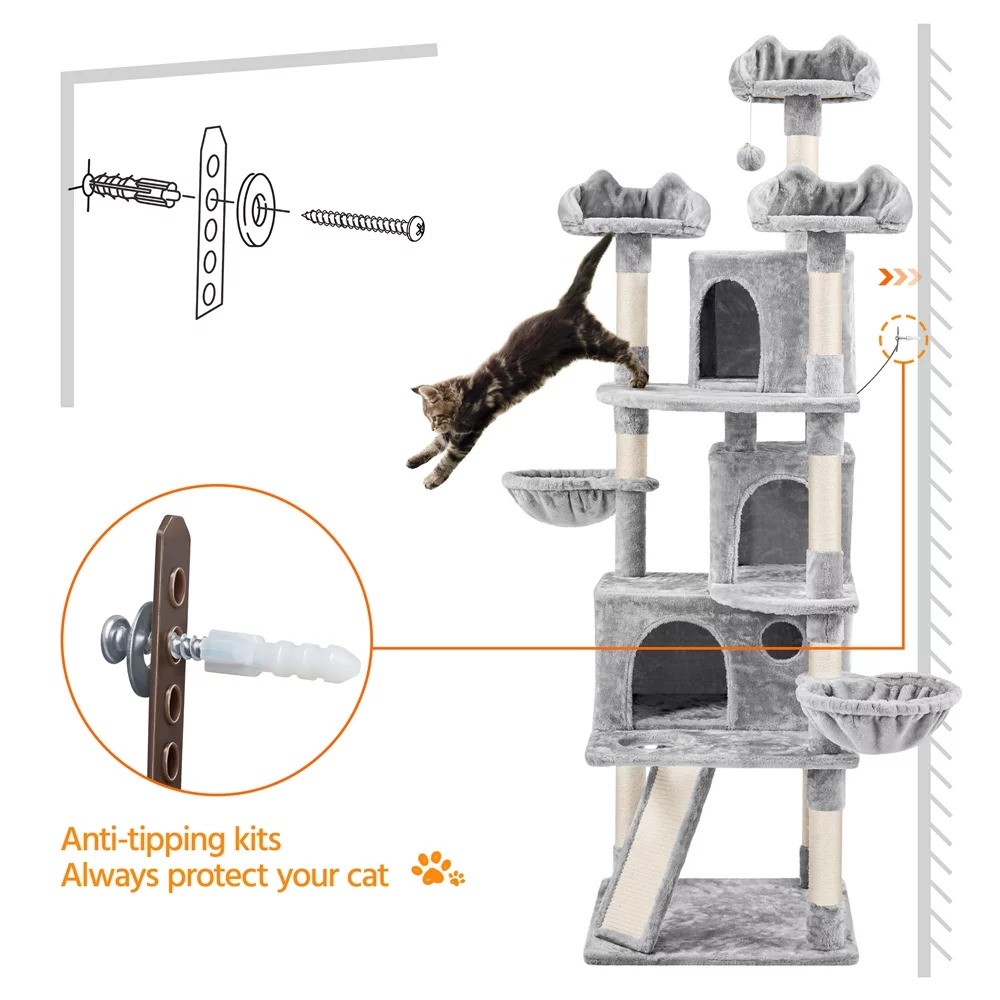 Anti-tipping kits
Always protect your cat