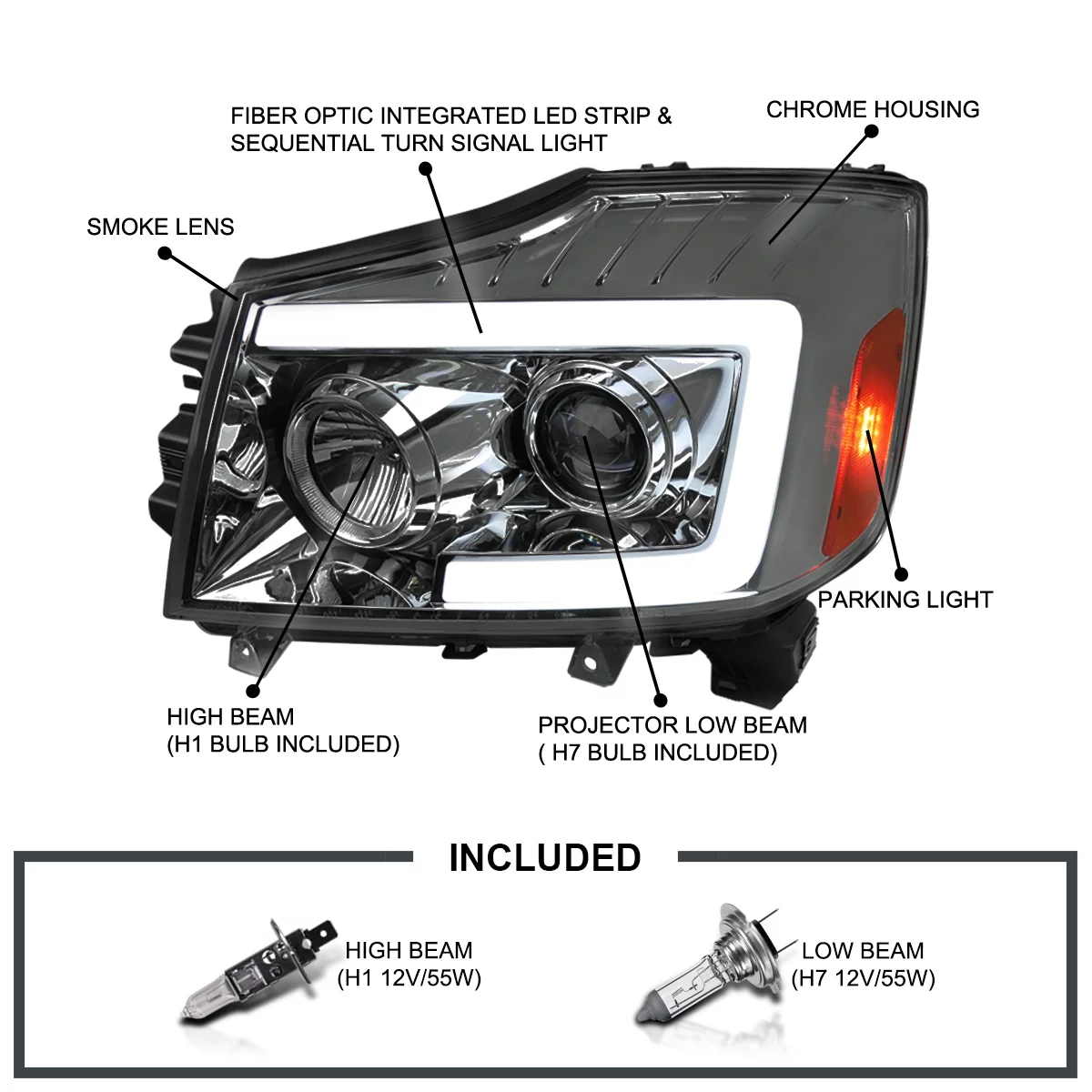 FIBER OPTIC INTEGRATED LED STRIP & SEQUENTIAL TURN SIGNAL LIGHT

CHROME HOUSING

SMOKE LENS

PARKING LIGHT

HIGH BEAM
(H1 BULB INCLUDED)

PROJECTOR LOW BEAM
( H7 BULB INCLUDED)

INCLUDED

HIGH BEAM
(H1 12V/55W)

LOW BEAM
(H7 12V/55W)