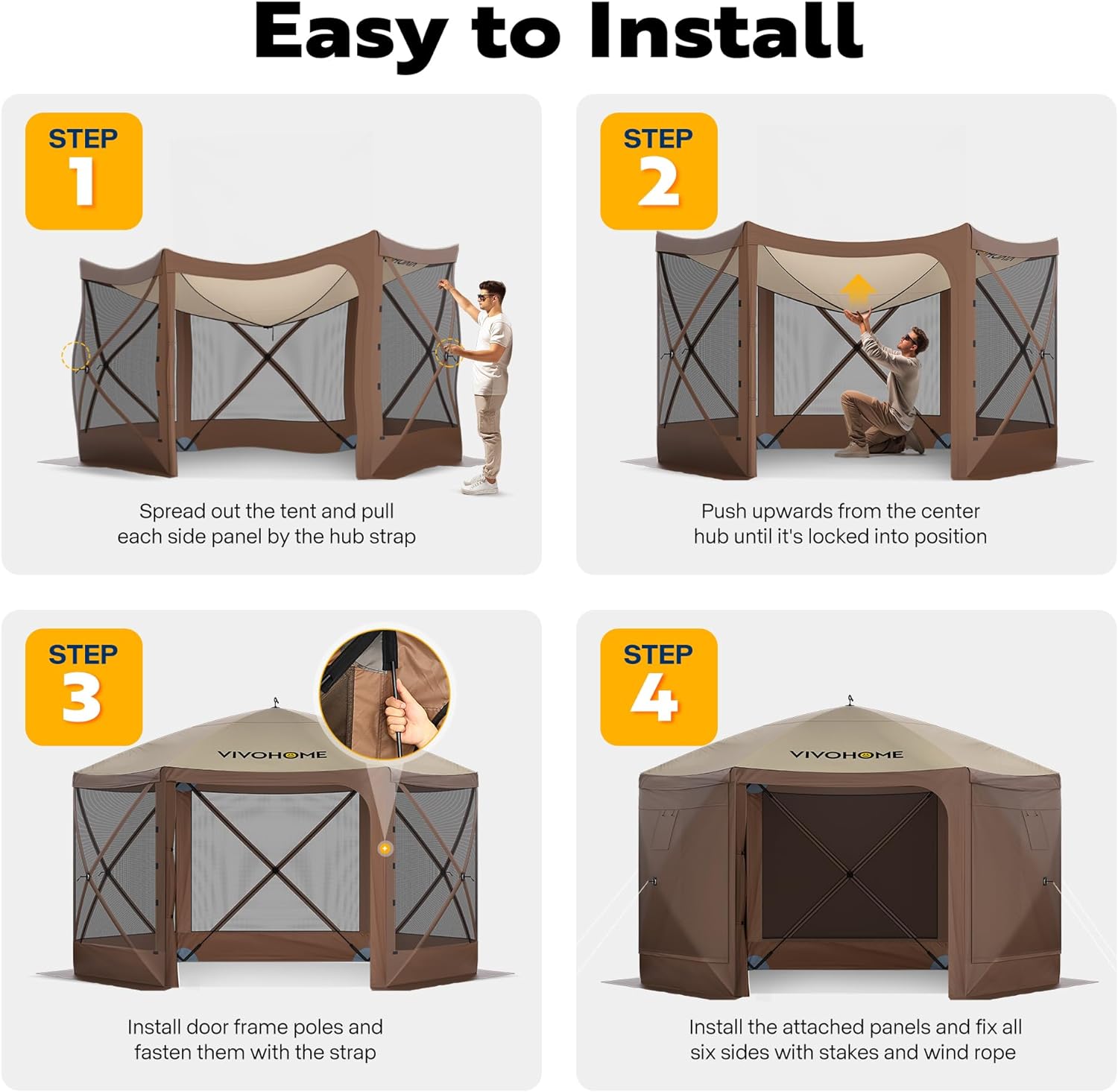 Easy to Install

STEP
1

Spread out the tent and pull each side panel by the hub strap

STEP
2

Push upwards from the center hub until it's locked into position

STEP
3

VIVOHOME

Install door frame poles and fasten them with the strap

STEP
4

VIVOHOME

Install the attached panels and fix all six sides with stakes and wind rope