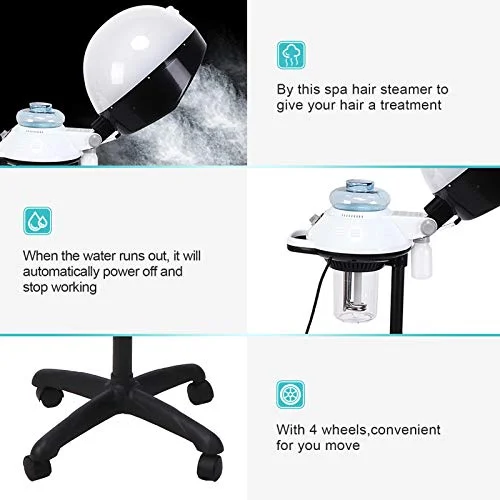 By this spa hair steamer to give your hair a treatment

When the water runs out, it will automatically power off and stop working

With 4 wheels,convenient for you move