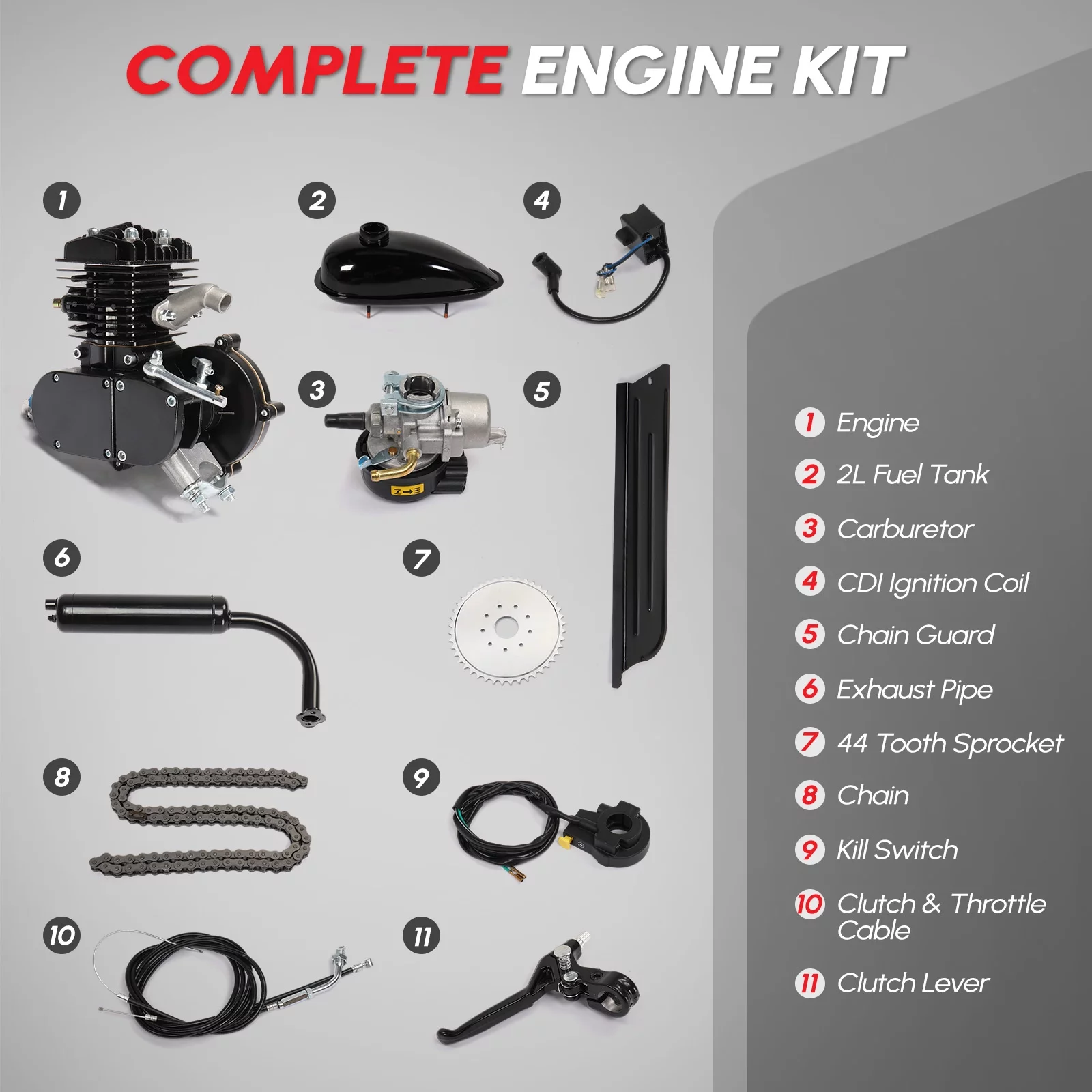 COMPLETE ENGINE KIT

1

2

4

3

5

6

7

8

9

10

11

1 Engine

2 2L Fuel Tank

3 Carburetor

4 CDI Ignition Coil

5 Chain Guard

6 Exhaust Pipe

7 44 Tooth Sprocket

8 Chain

9 Kill Switch

10 Clutch & Throttle Cable

11 Clutch Lever