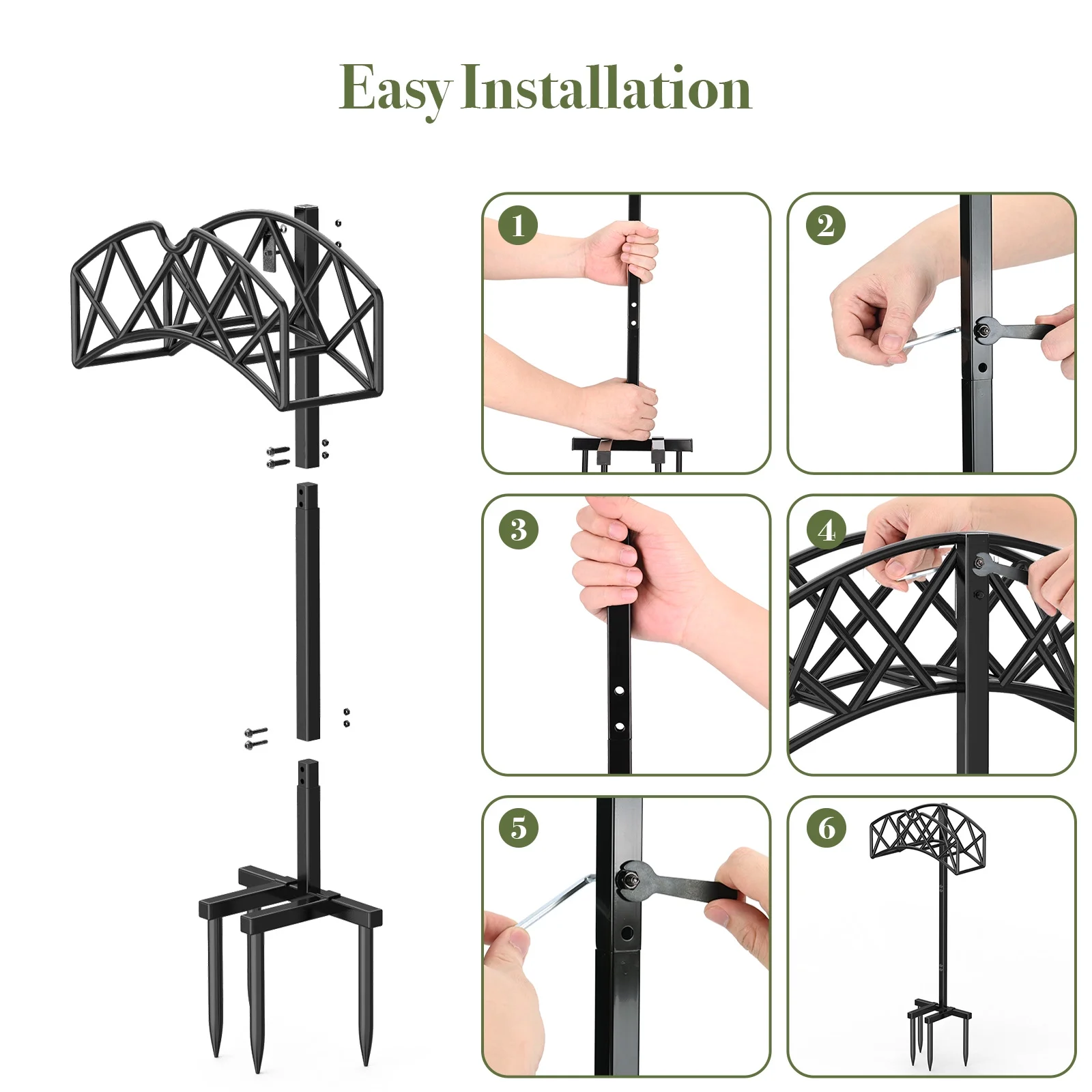 Easy Installation

1

2

3

4

5

6