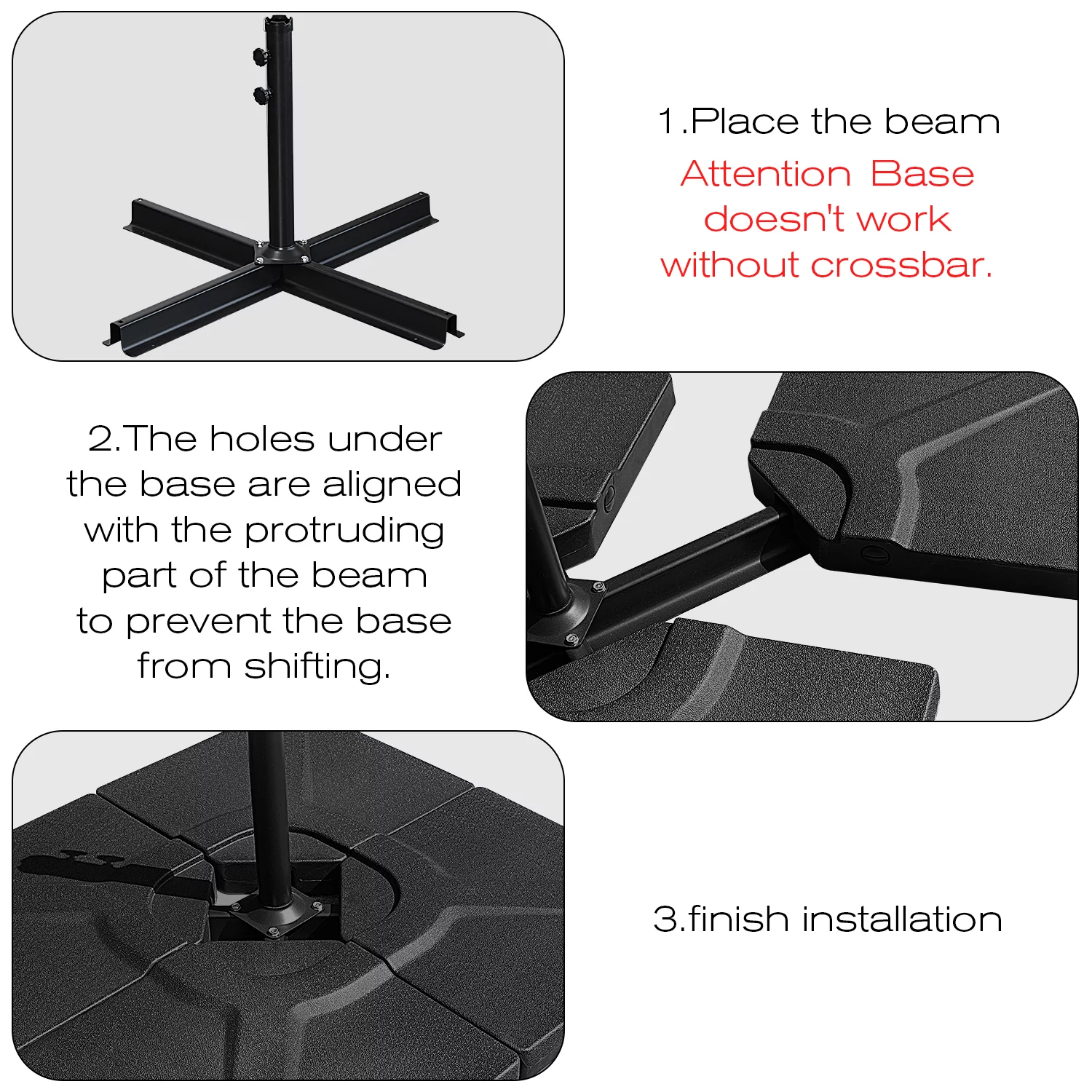 1.Place the beam
Attention Base doesn't work without crossbar.

2.The holes under the base are aligned with the protruding part of the beam to prevent the base from shifting.

3.finish installation