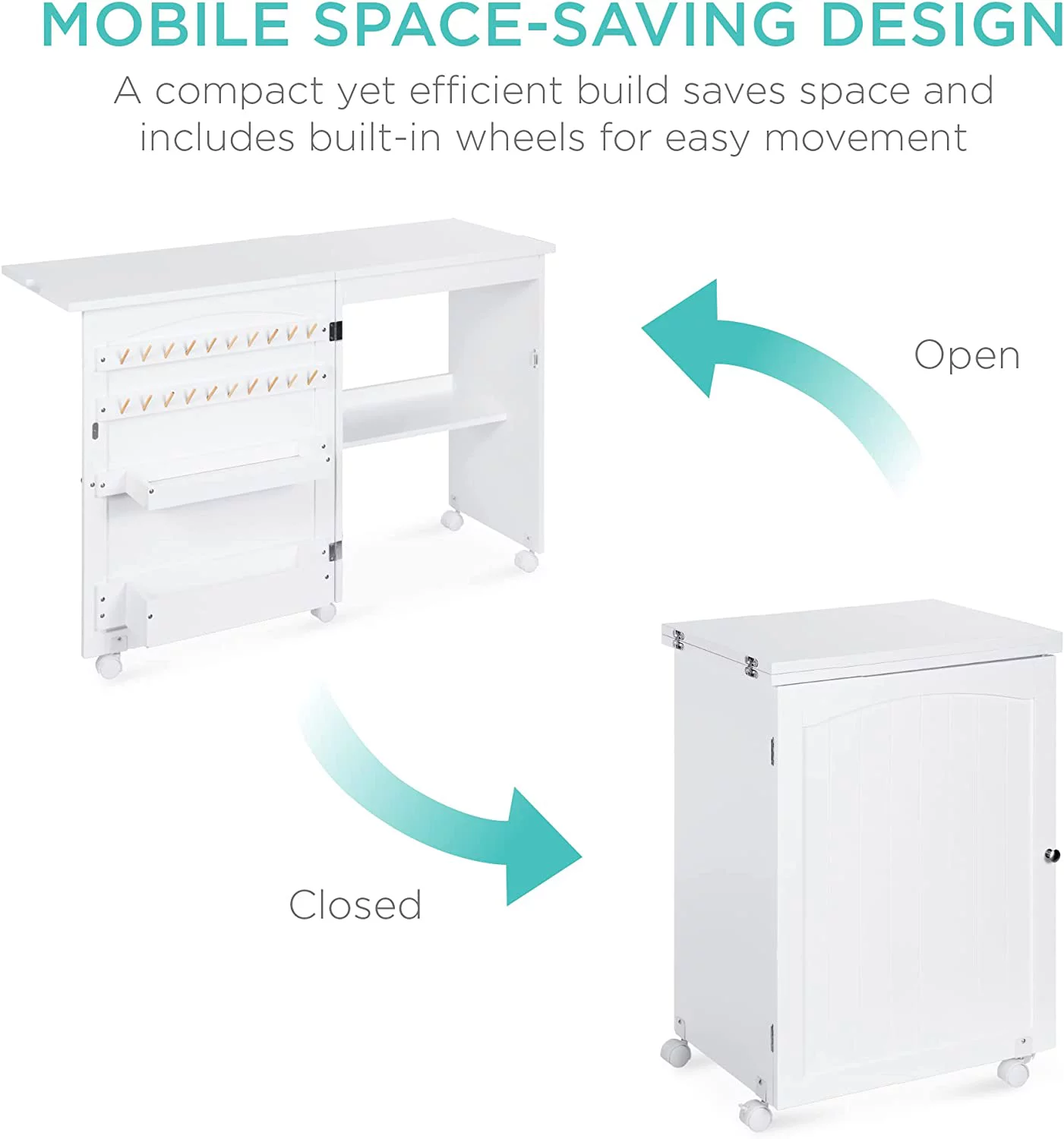 MOBILE SPACE-SAVING DESIGN

A compact yet efficient build saves space and includes built-in wheels for easy movement

Open

Closed