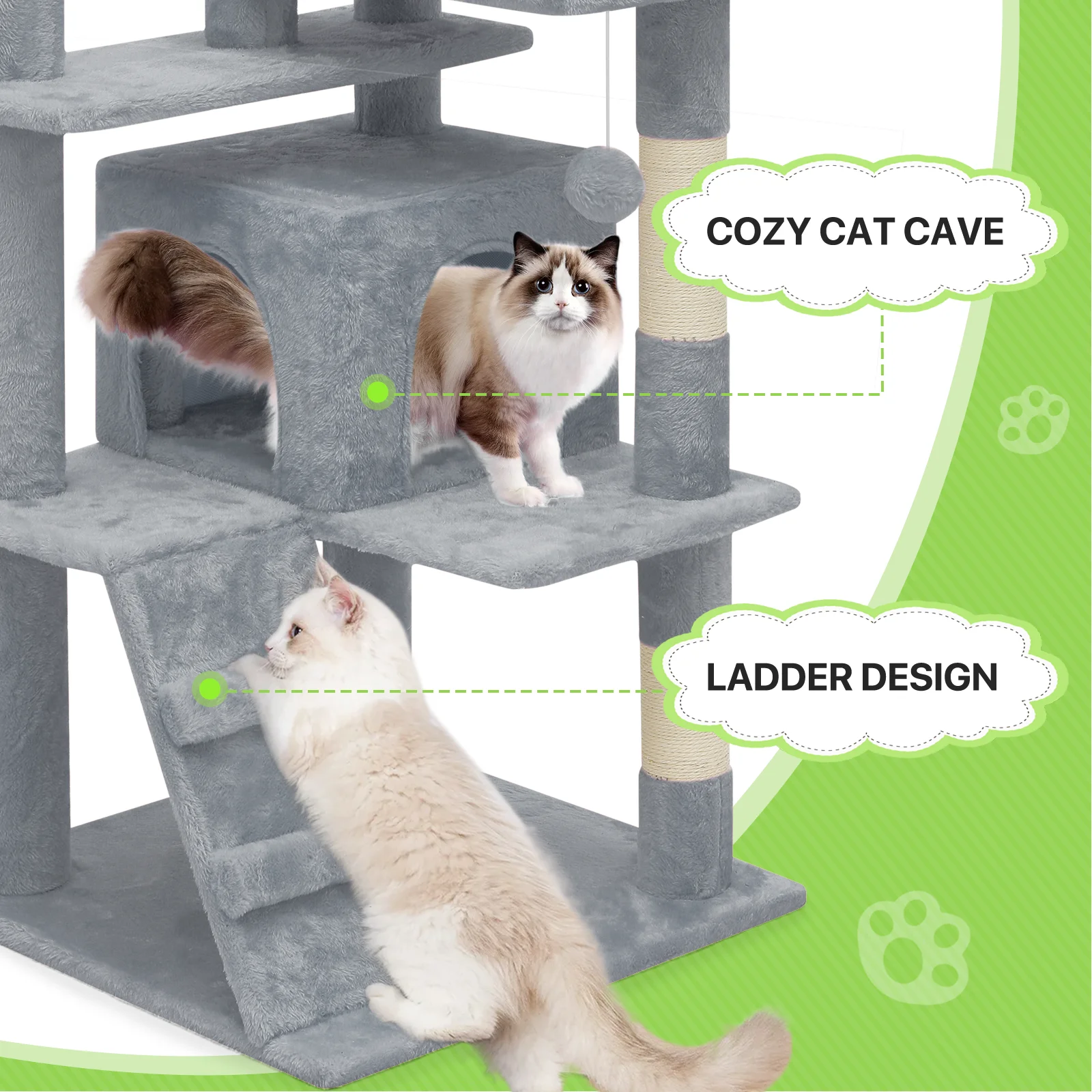 COZY CAT CAVE

LADDER DESIGN