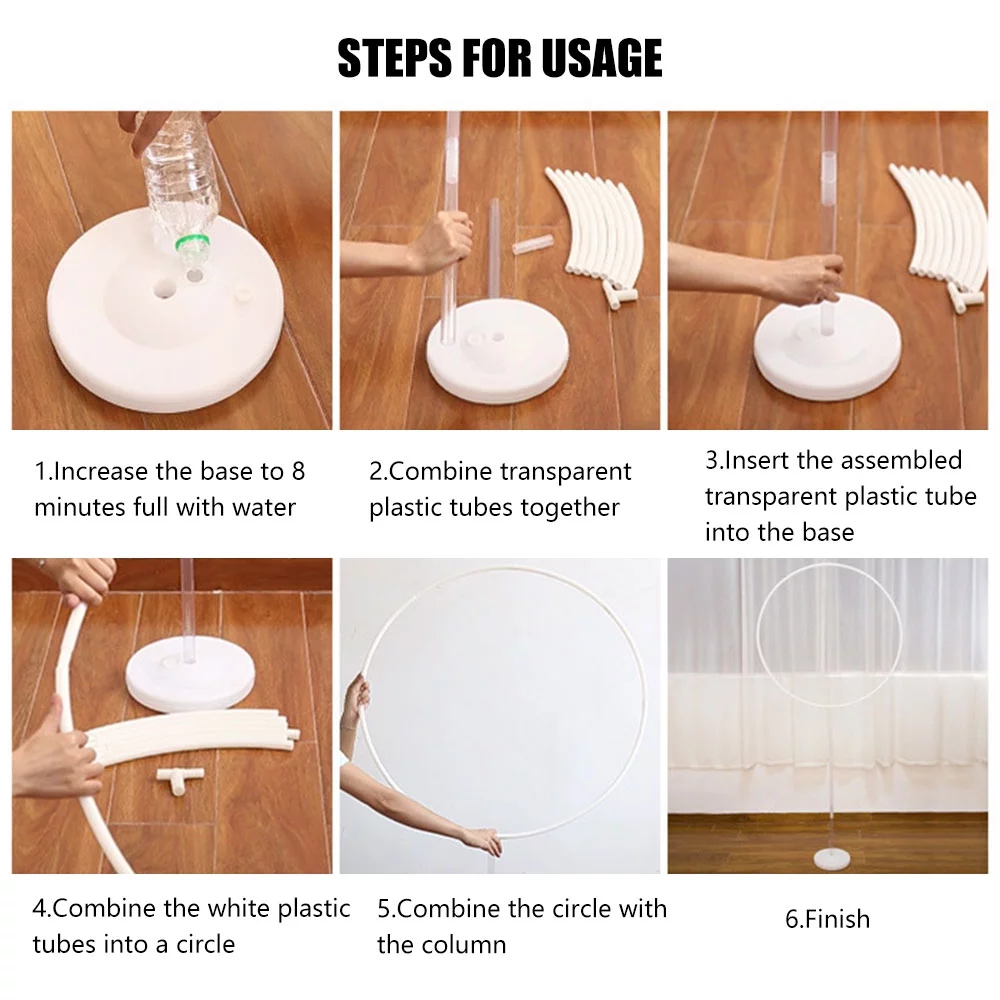 STEPS FOR USAGE

1.Increase the base to 8 minutes full with water

2.Combine transparent plastic tubes together

3.Insert the assembled transparent plastic tube into the base

4.Combine the white plastic tubes into a circle

5.Combine the circle with the column

6.Finish