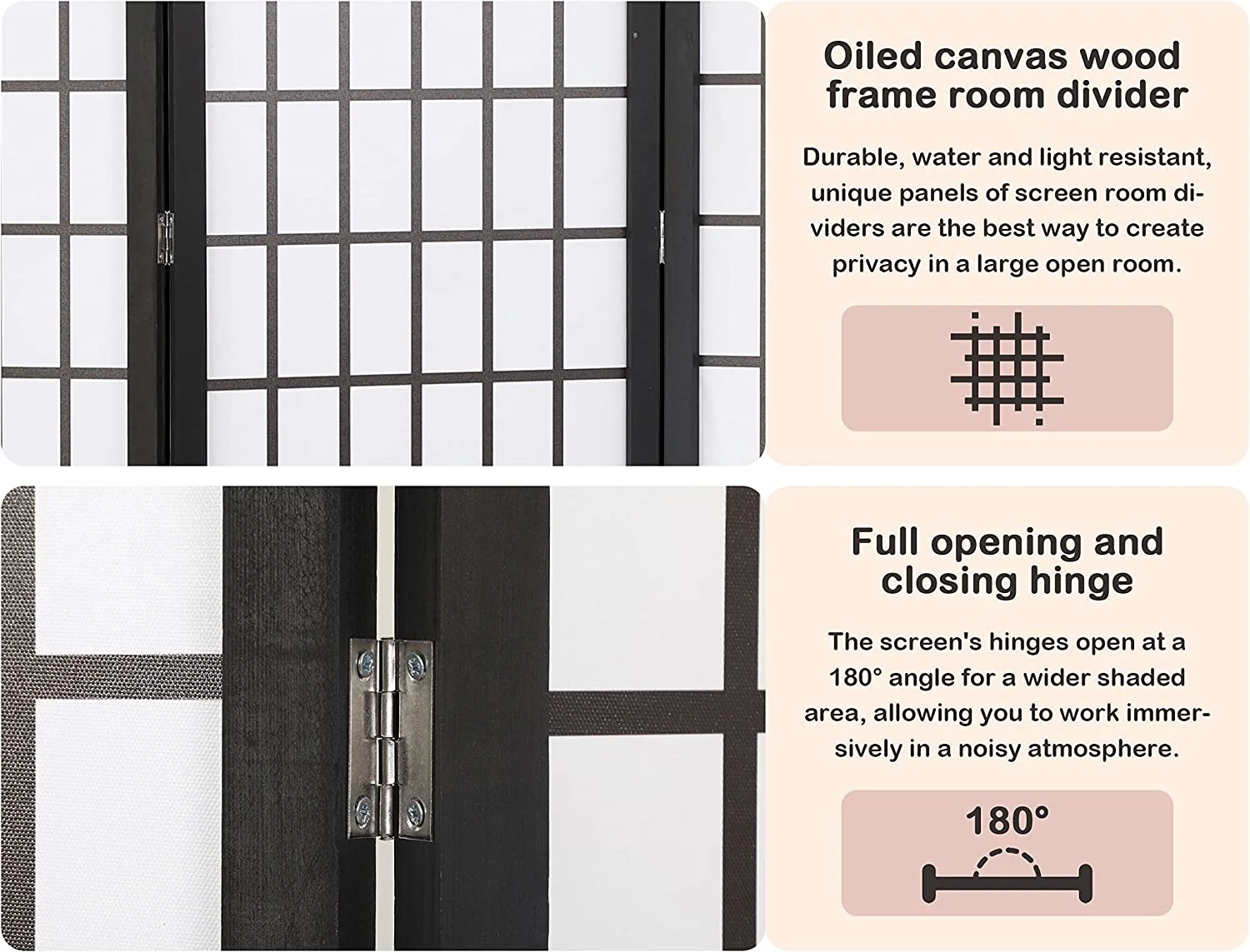 Oiled canvas wood frame room divider

Durable, water and light resistant, unique panels of screen room dividers are the best way to create privacy in a large open room.

Full opening and closing hinge

The screen's hinges open at a 180° angle for a wider shaded area, allowing you to work immersively in a noisy atmosphere.

180°