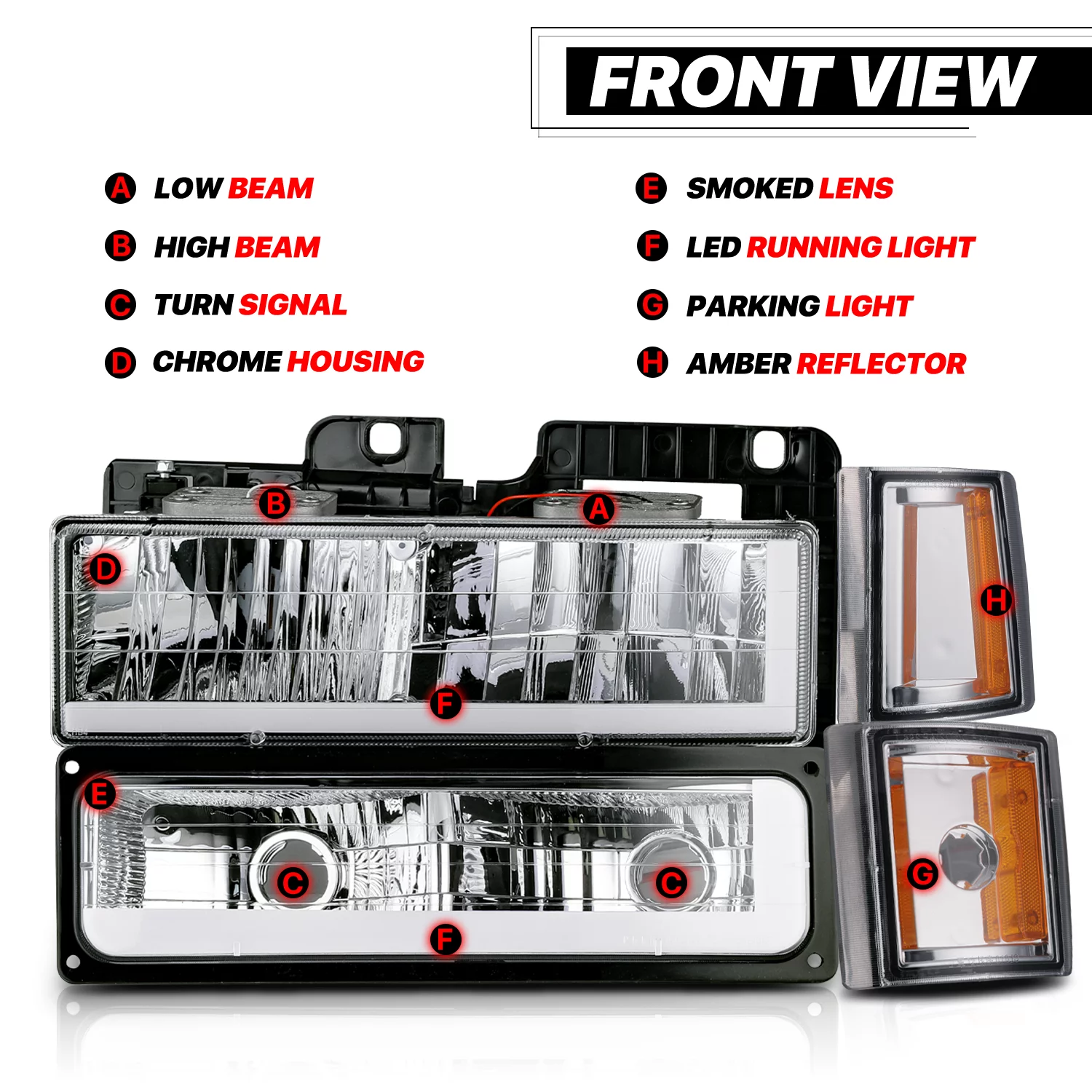 FRONT VIEW

A LOW BEAM
B HIGH BEAM
C TURN SIGNAL
D CHROME HOUSING

E SMOKED LENS
F LED RUNNING LIGHT
G PARKING LIGHT
H AMBER REFLECTOR

B
A
D
H
F
E
C
C
G
F