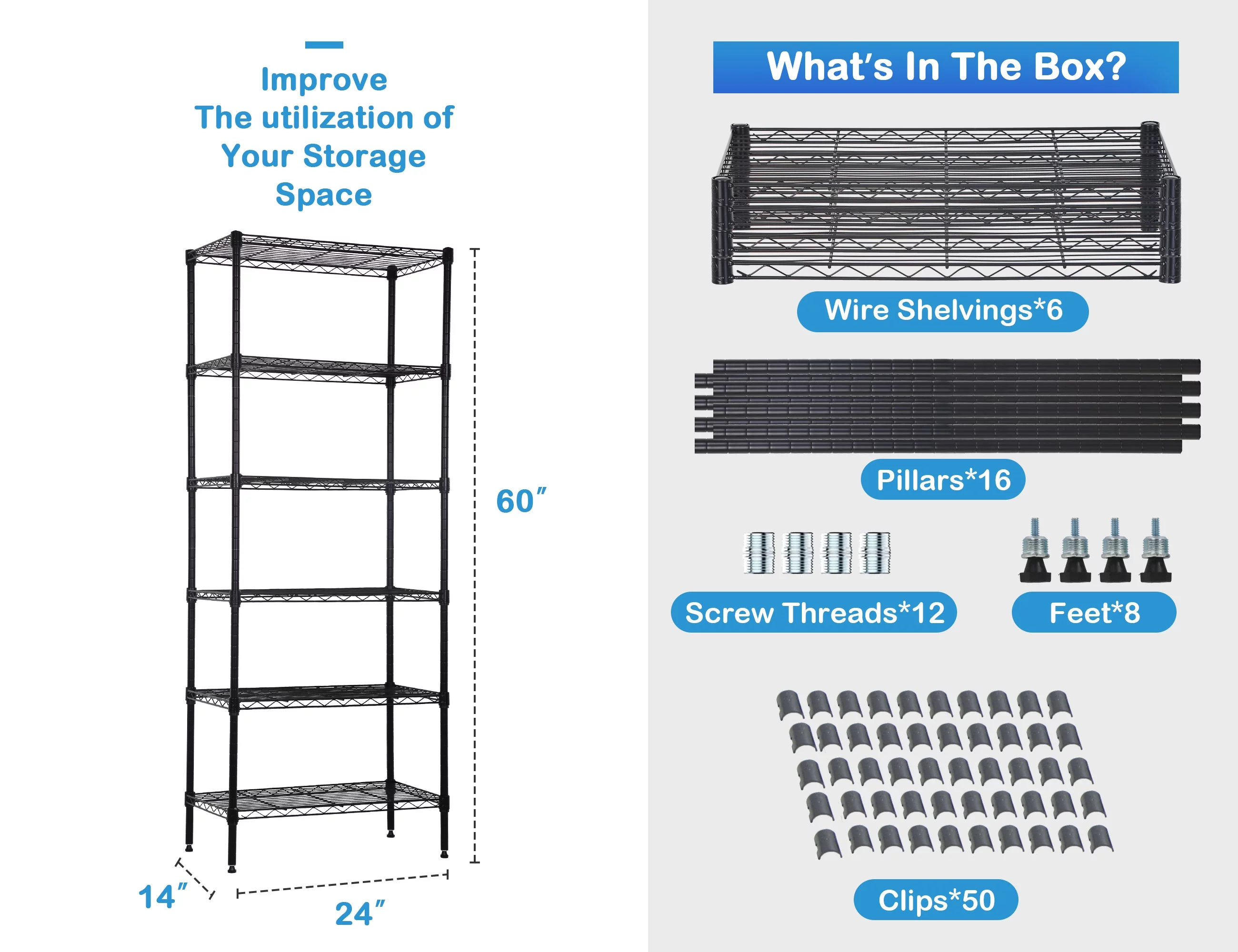 Improve
The utilization of
Your Storage
Space

60″

14″

24″

What's In The Box?

Wire Shelvings*6

Pillars*16

Screw Threads*12

Feet*8

Clips*50