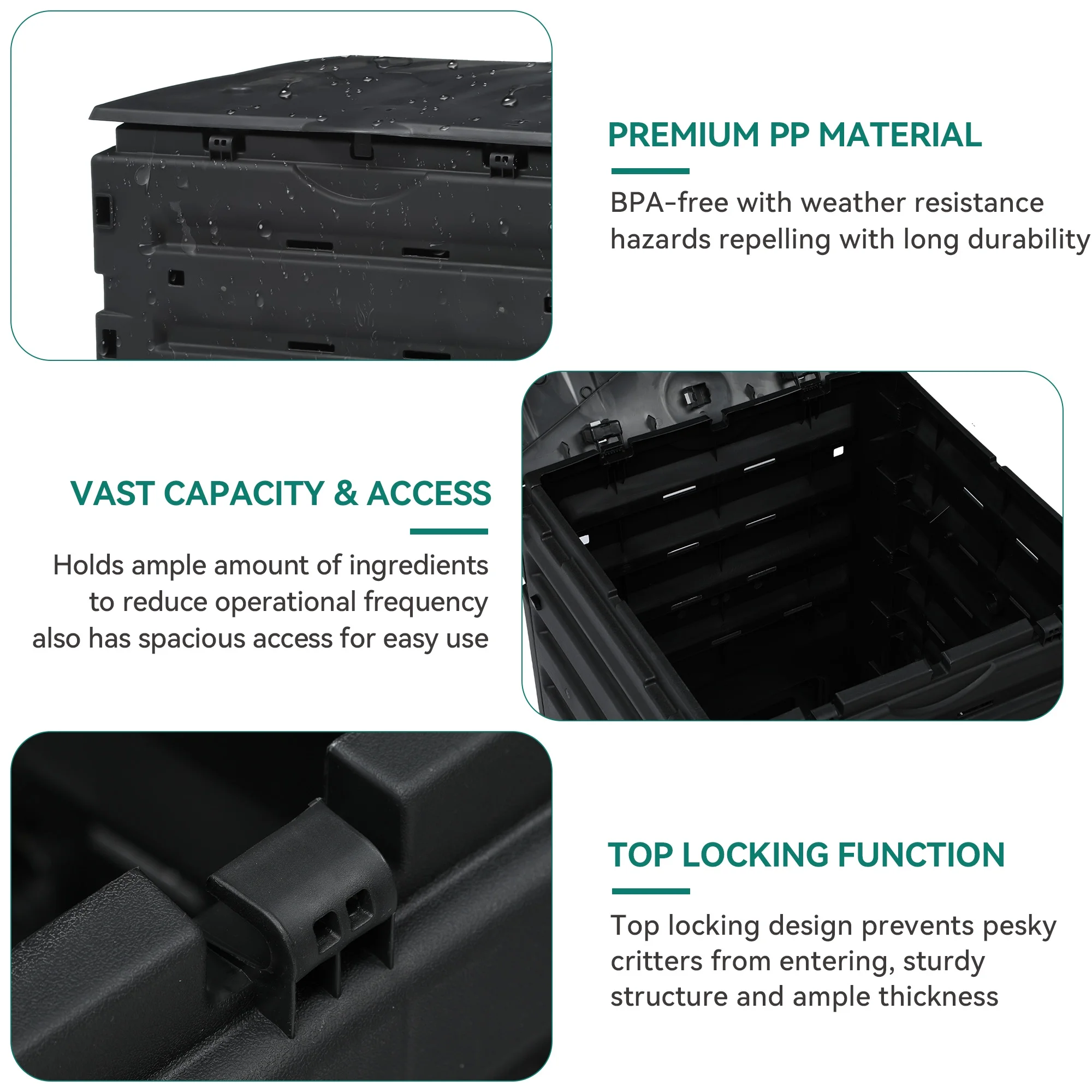 PREMIUM PP MATERIAL

BPA-free with weather resistance hazards repelling with long durability

VAST CAPACITY & ACCESS

Holds ample amount of ingredients to reduce operational frequency also has spacious access for easy use

TOP LOCKING FUNCTION

Top locking design prevents pesky critters from entering, sturdy structure and ample thickness