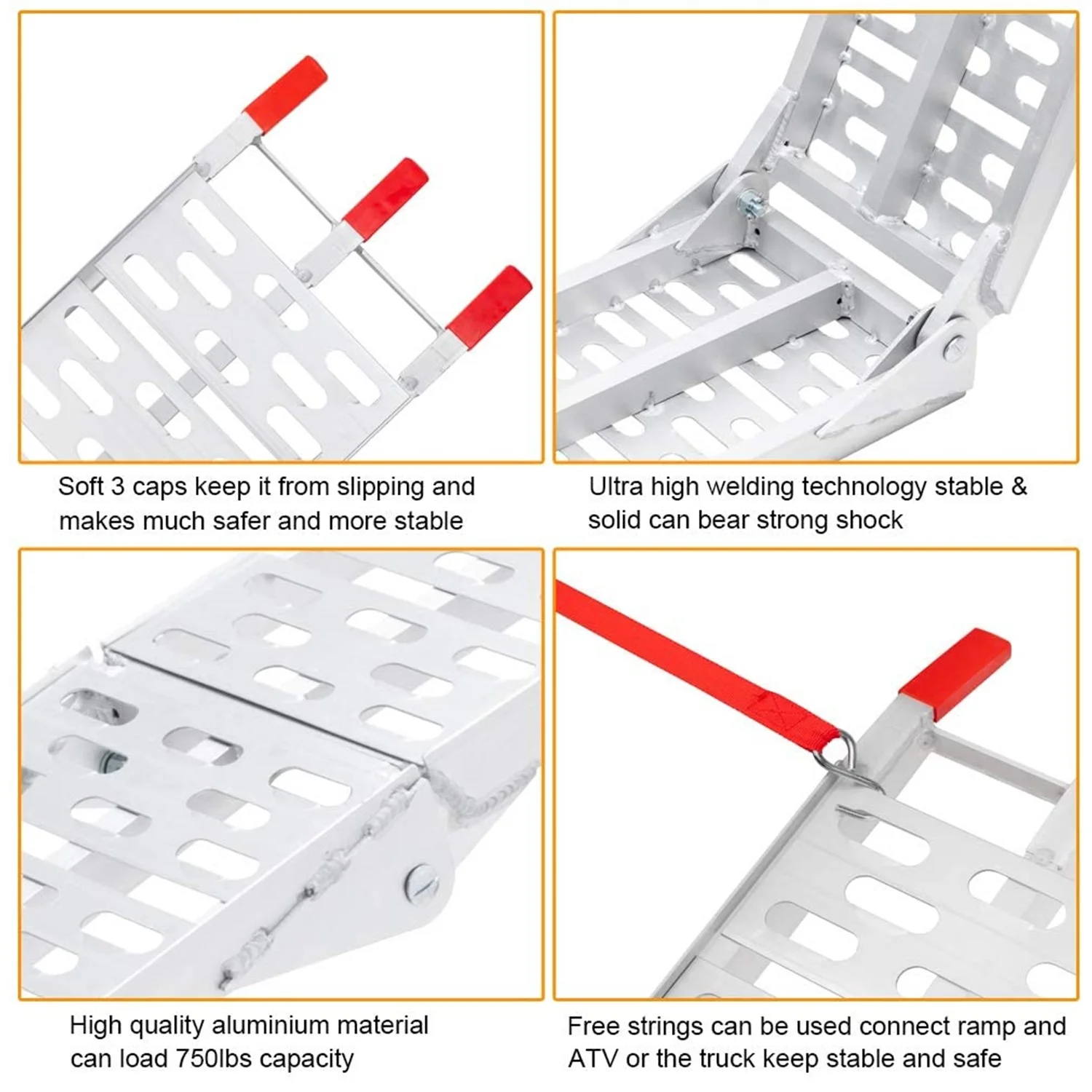 Soft 3 caps keep it from slipping and makes much safer and more stable

Ultra high welding technology stable & solid can bear strong shock

High quality aluminium material can load 750lbs capacity

Free strings can be used connect ramp and ATV or the truck keep stable and safe