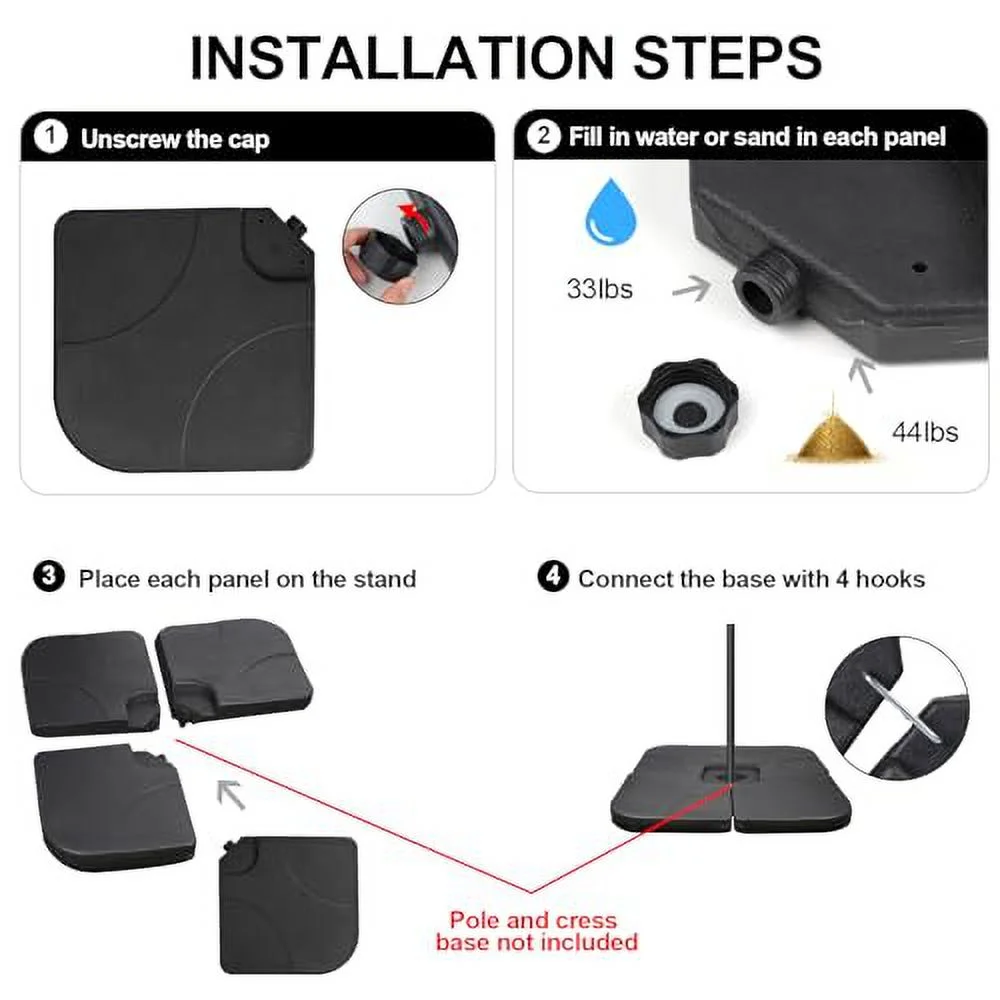 INSTALLATION STEPS

1 Unscrew the cap

2 Fill in water or sand in each panel

33lbs

44lbs

3 Place each panel on the stand

4 Connect the base with 4 hooks

Pole and cress base not included