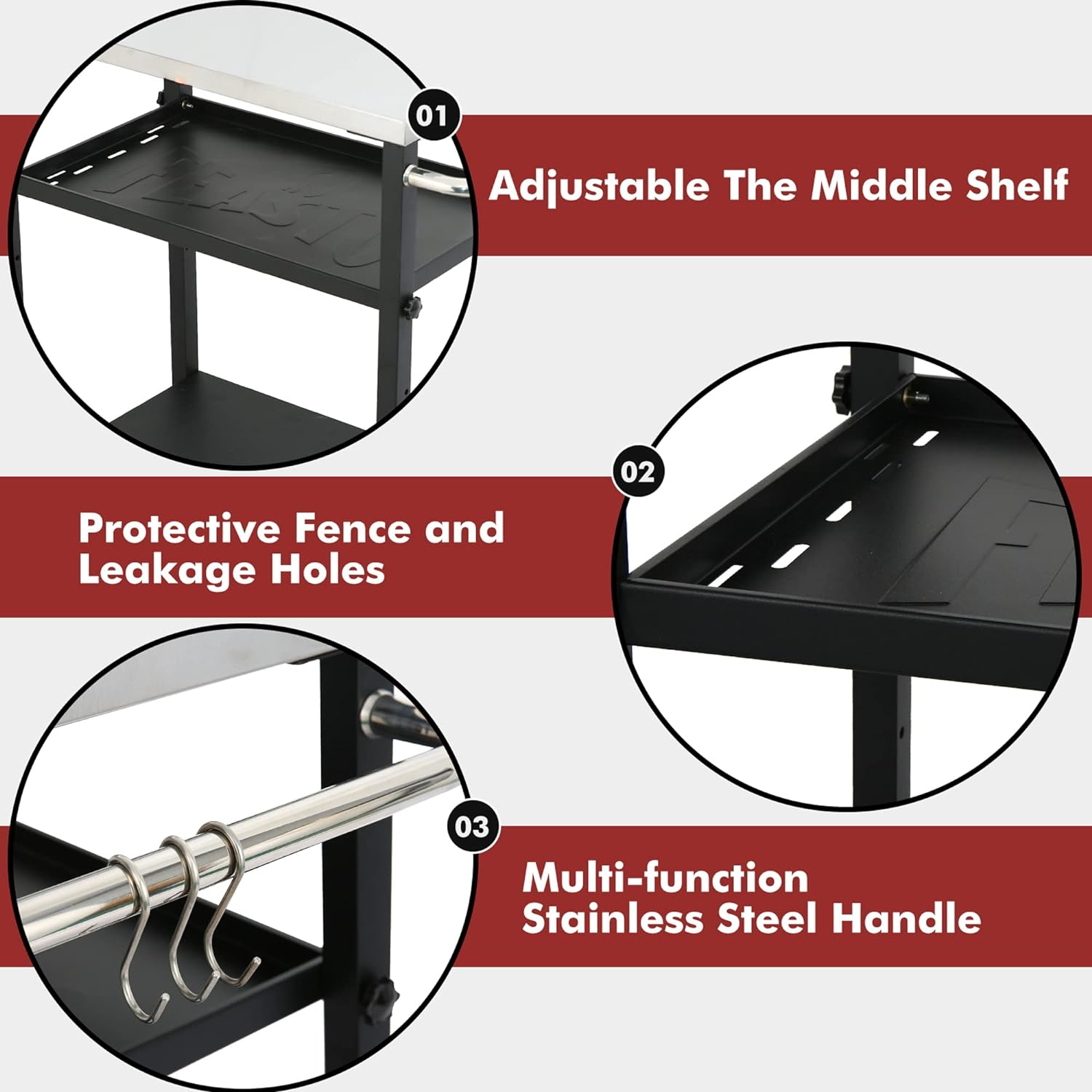 01

Adjustable The Middle Shelf

FEASTO

02

Protective Fence and Leakage Holes

03

Multi-function Stainless Steel Handle