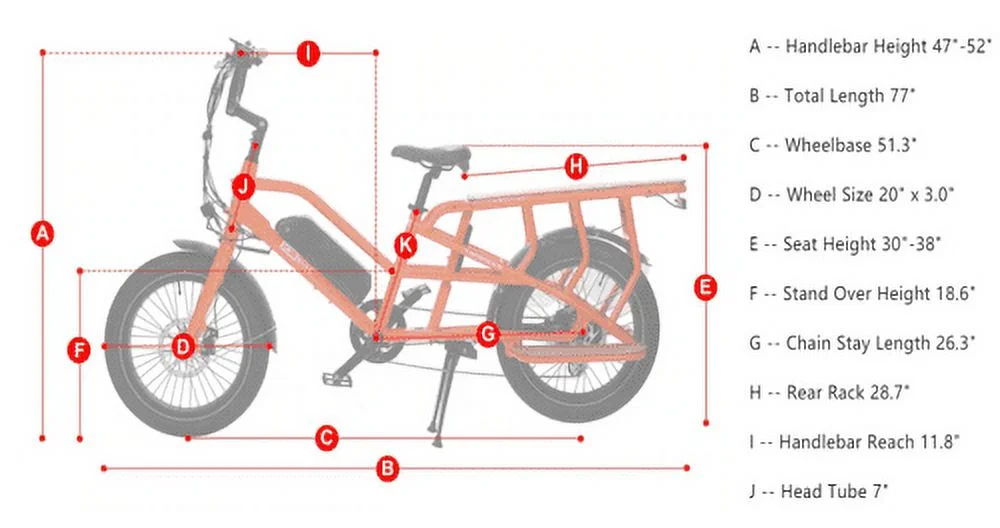 I

H

J

K

A

E

F

D

G

C

B

A -- Handlebar Height 47"-52"

B -- Total Length 77"

C -- Wheelbase 51.3"

D -- Wheel Size 20" x 3.0"

E -- Seat Height 30"-38"

F -- Stand Over Height 18.6"

G -- Chain Stay Length 26.3"

H -- Rear Rack 28.7"

I -- Handlebar Reach 11.8"

J -- Head Tube 7"