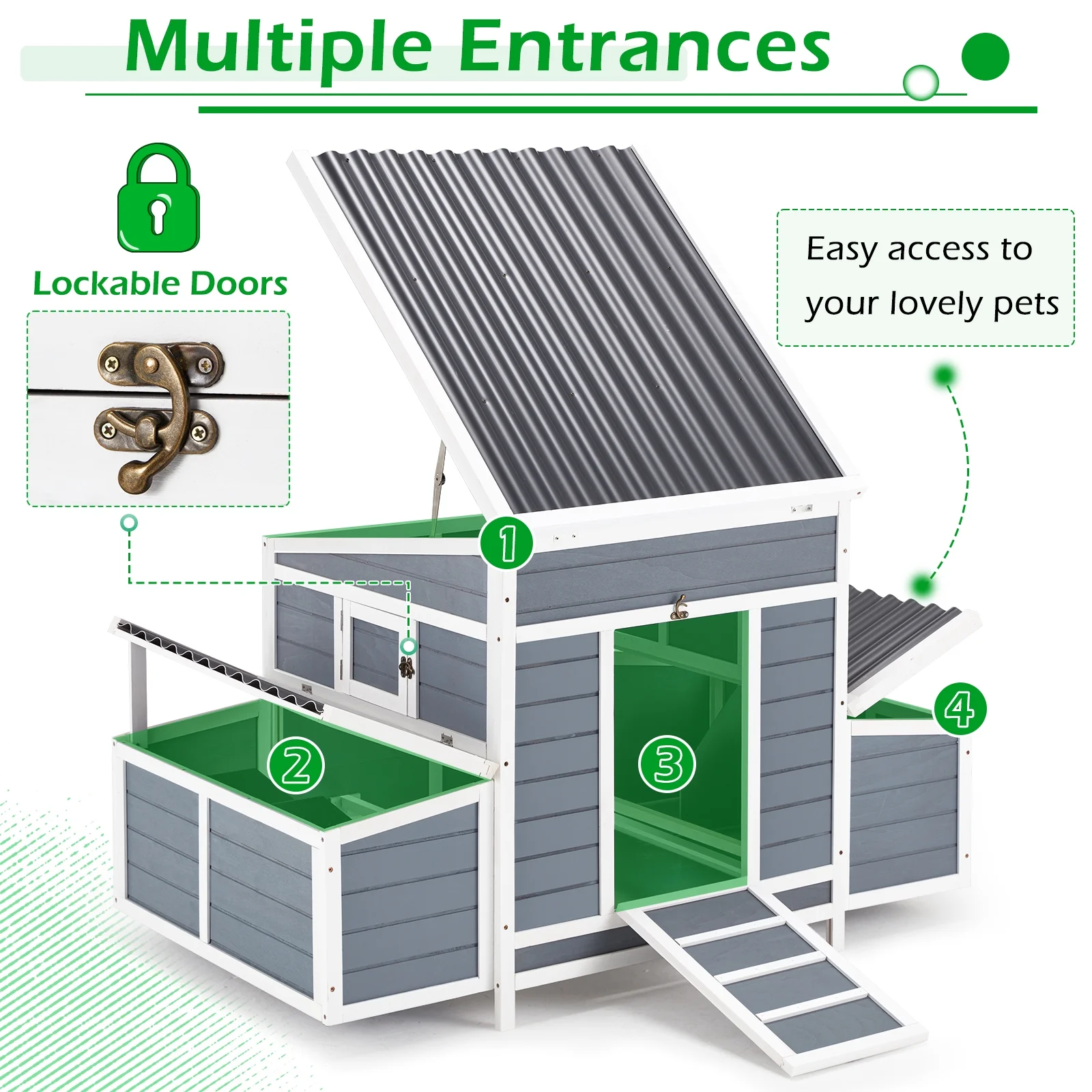 Multiple Entrances

Lockable Doors

Easy access to your lovely pets

1

2

3

4