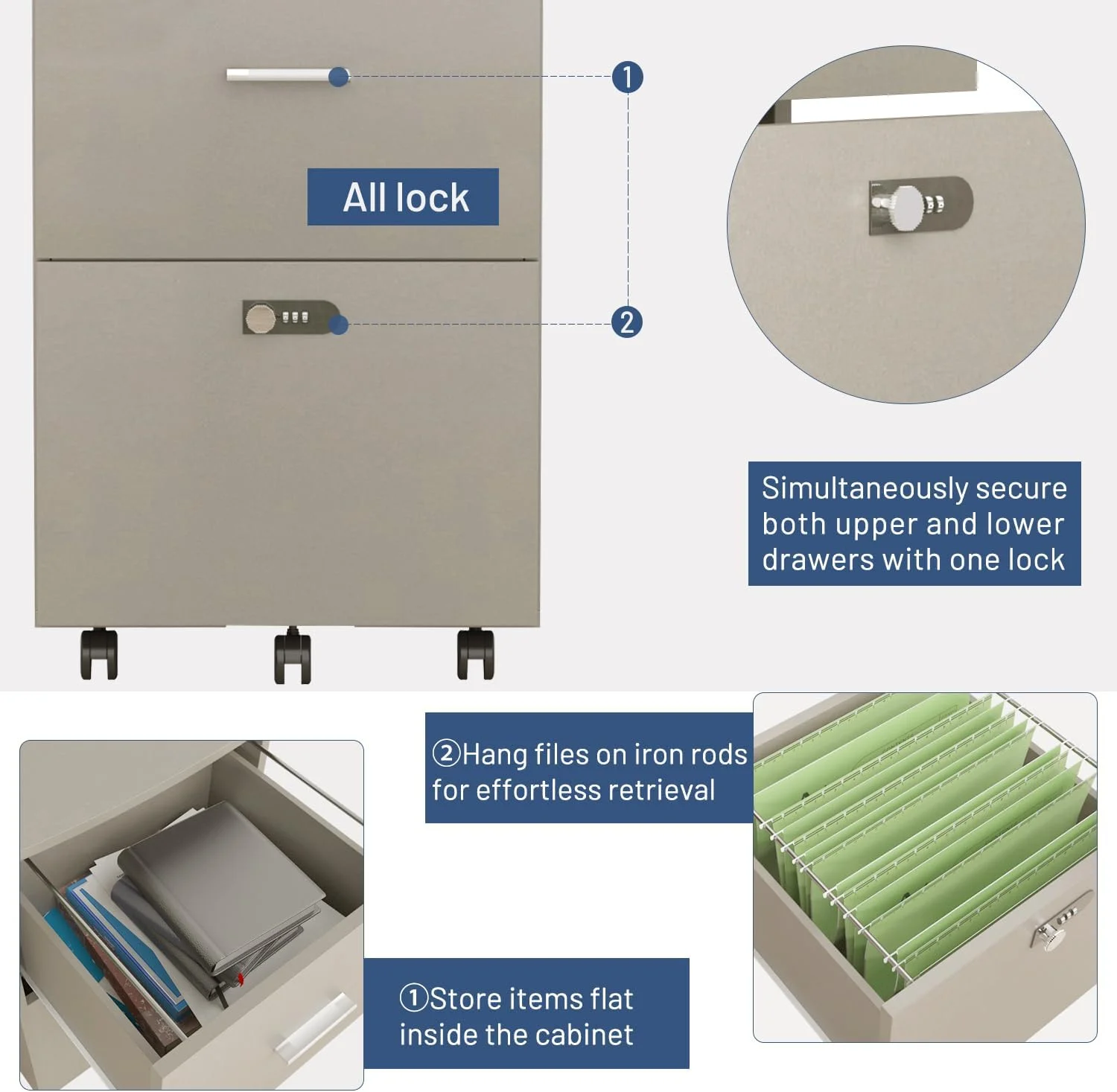 1

All lock

2

Simultaneously secure both upper and lower drawers with one lock

②Hang files on iron rods for effortless retrieval

①Store items flat inside the cabinet