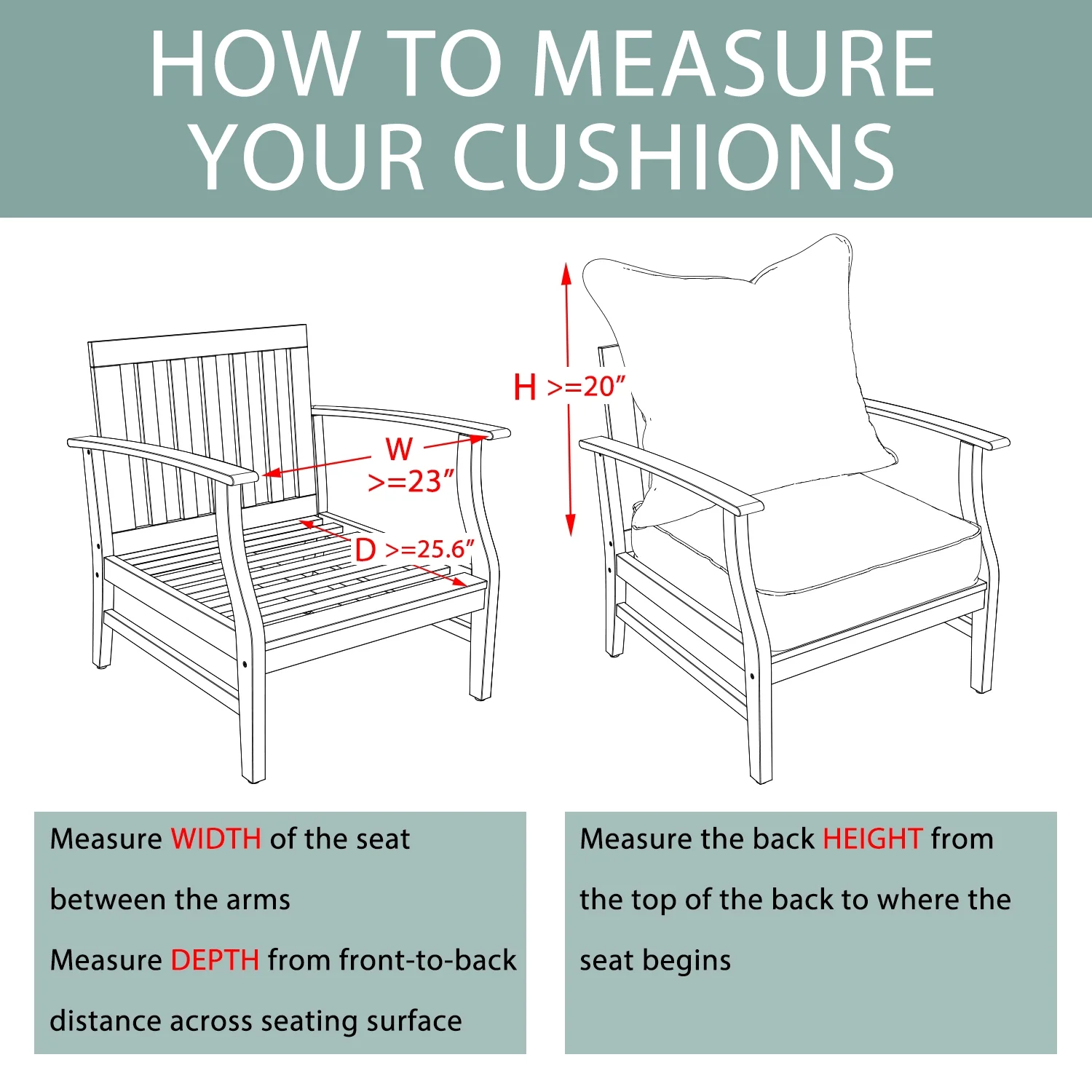 HOW TO MEASURE YOUR CUSHIONS

W >=23″

D >=25.6″

H >=20″

Measure WIDTH of the seat between the arms

Measure DEPTH from front-to-back distance across seating surface

Measure the back HEIGHT from the top of the back to where the seat begins