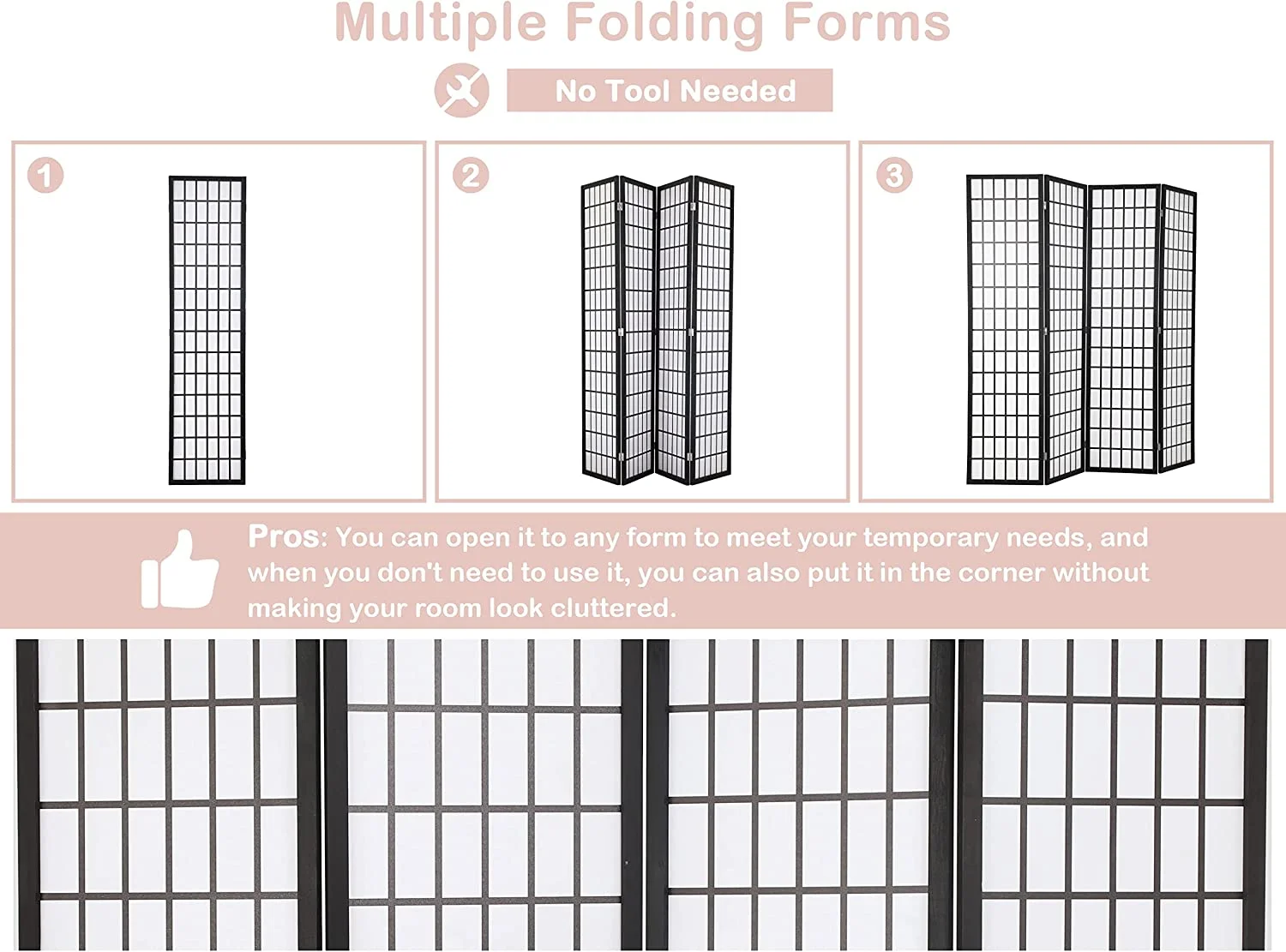 Multiple Folding Forms

No Tool Needed

1

2

3

Pros: You can open it to any form to meet your temporary needs, and when you don't need to use it, you can also put it in the corner without making your room look cluttered.