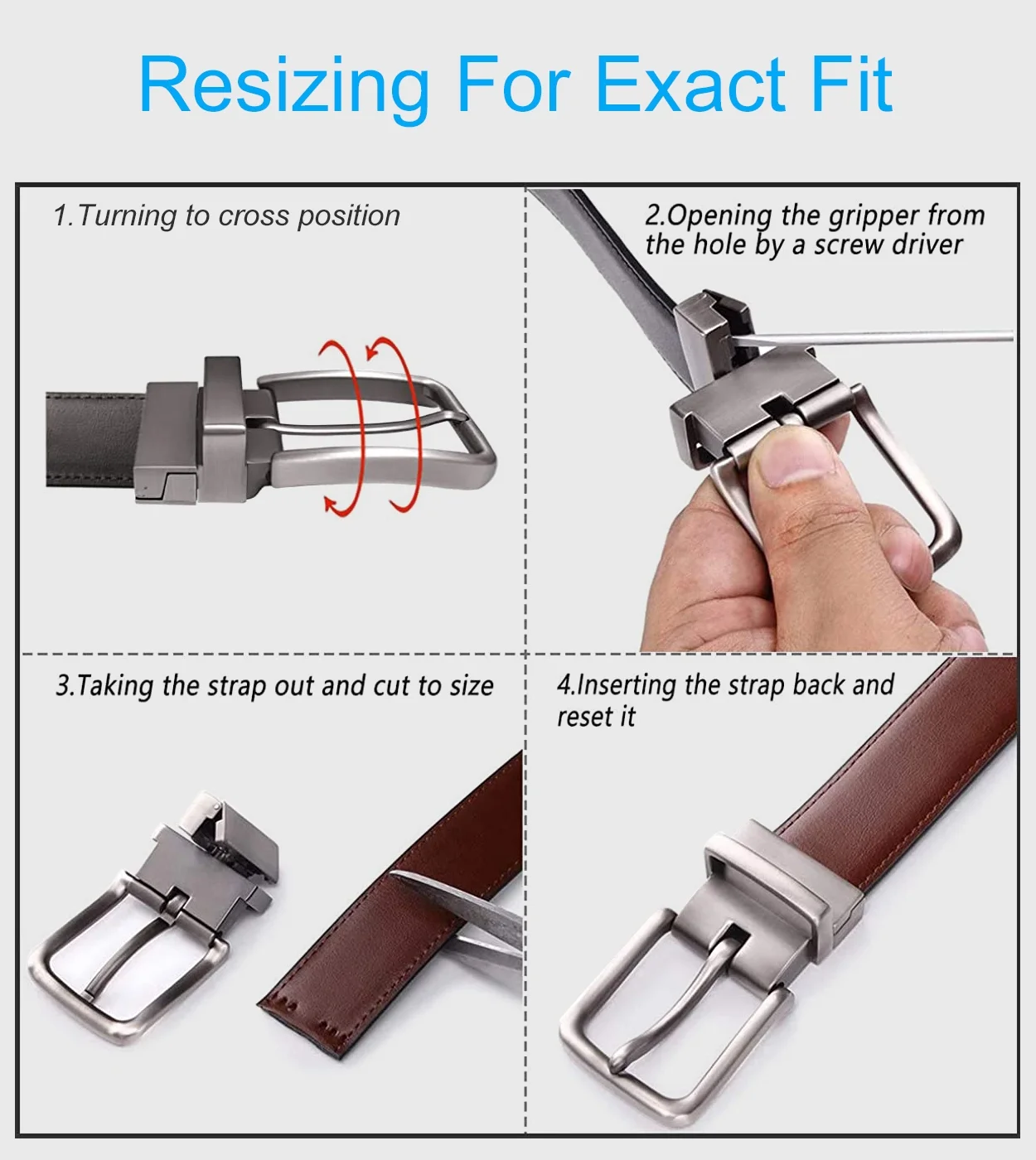 Resizing For Exact Fit

1.Turning to cross position

2.Opening the gripper from the hole by a screw driver

3.Taking the strap out and cut to size

4.Inserting the strap back and reset it