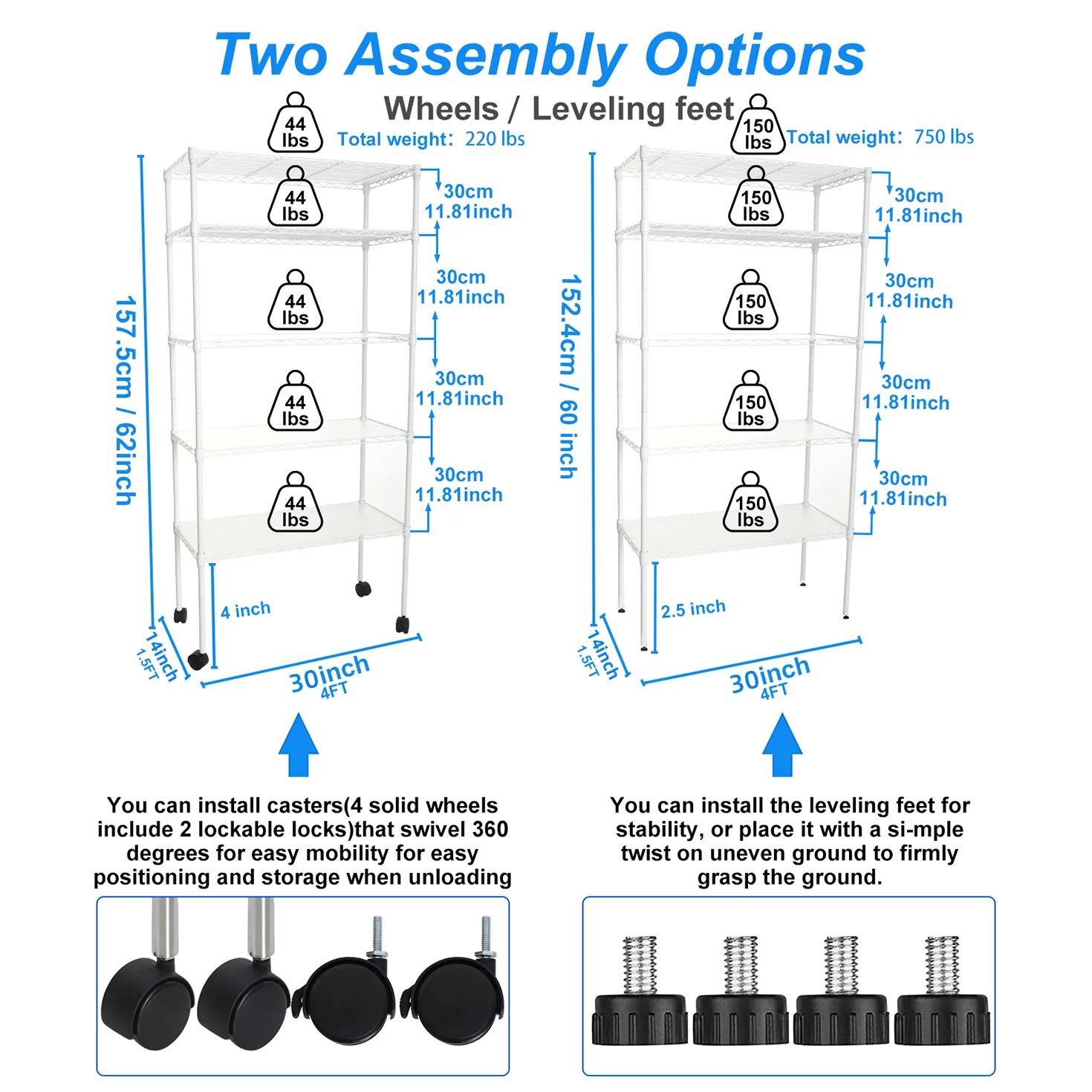 Two Assembly Options

Wheels / Leveling feet

44 lbs
Total weight: 220 lbs
44 lbs
30cm 11.81inch
44 lbs
30cm 11.81inch
44 lbs
30cm 11.81inch
44 lbs
30cm 11.81inch
157.5cm / 62inch
4 inch
14inch 1.5FT
30inch 4FT

150 lbs
Total weight: 750 lbs
150 lbs
30cm 11.81inch
150 lbs
30cm 11.81inch
150 lbs
30cm 11.81inch
150 lbs
30cm 11.81inch
152.4cm / 60 inch
2.5 inch
14inch 1.5FT
30inch 4FT

You can install casters(4 solid wheels include 2 lockable locks)that swivel 360 degrees for easy mobility for easy positioning and storage when unloading

You can install the leveling feet for stability, or place it with a si-mple twist on uneven ground to firmly grasp the ground.