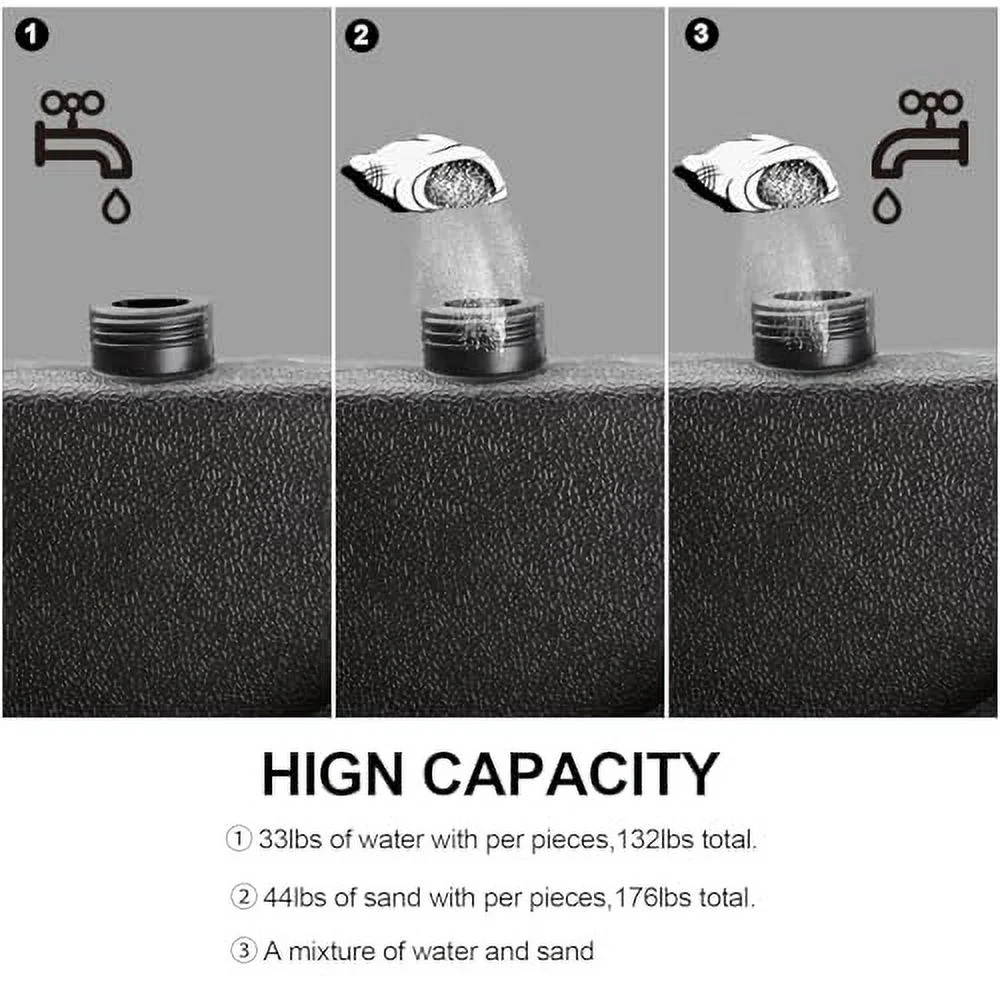 1

2

3

HIGN CAPACITY

① 33lbs of water with per pieces,132lbs total.

② 44lbs of sand with per pieces,176lbs total.

③ A mixture of water and sand