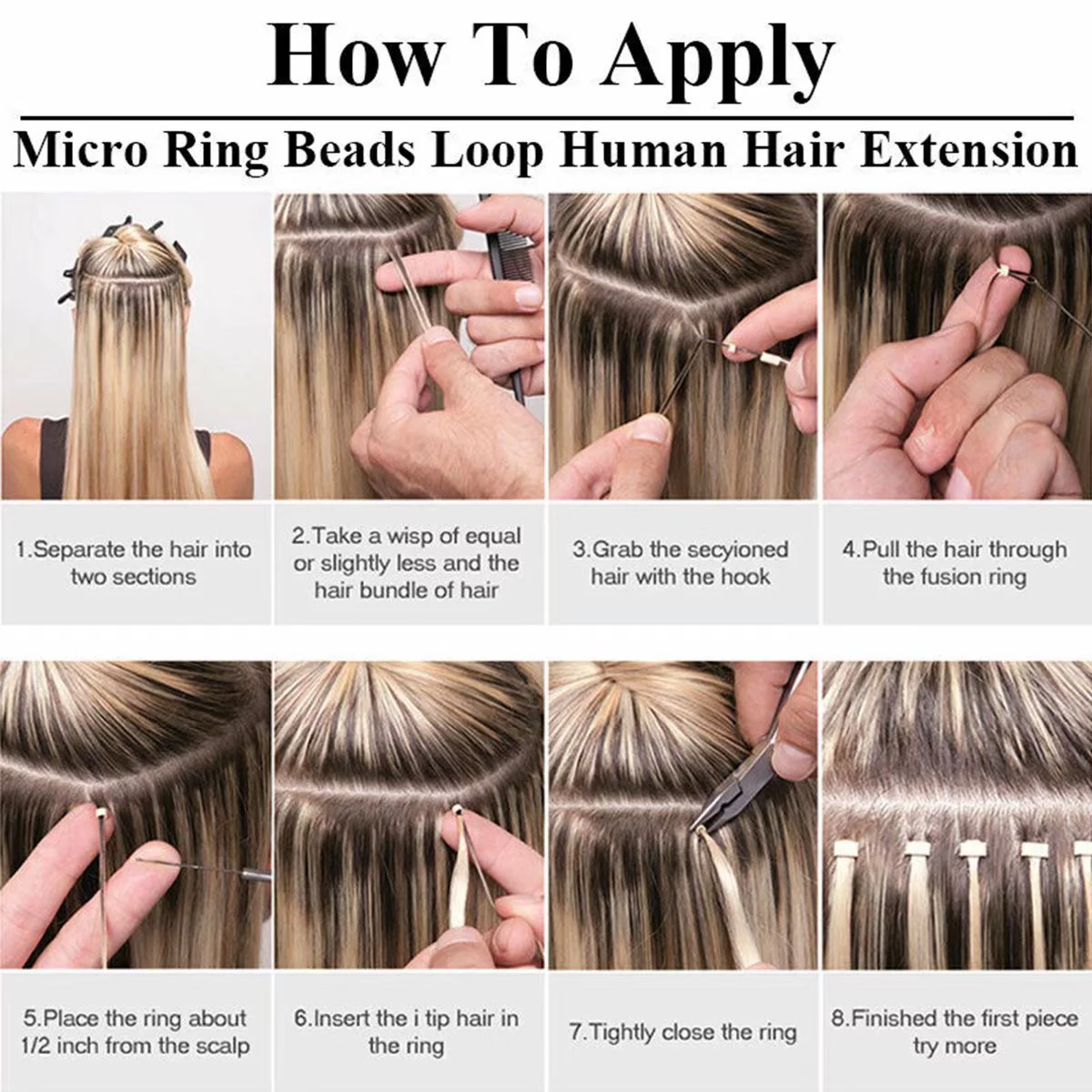 How To Apply

Micro Ring Beads Loop Human Hair Extension

1.Separate the hair into two sections

2.Take a wisp of equal or slightly less and the hair bundle of hair

3.Grab the secyioned hair with the hook

4.Pull the hair through the fusion ring

5.Place the ring about 1/2 inch from the scalp

6.Insert the i tip hair in the ring

7.Tightly close the ring

8.Finished the first piece try more