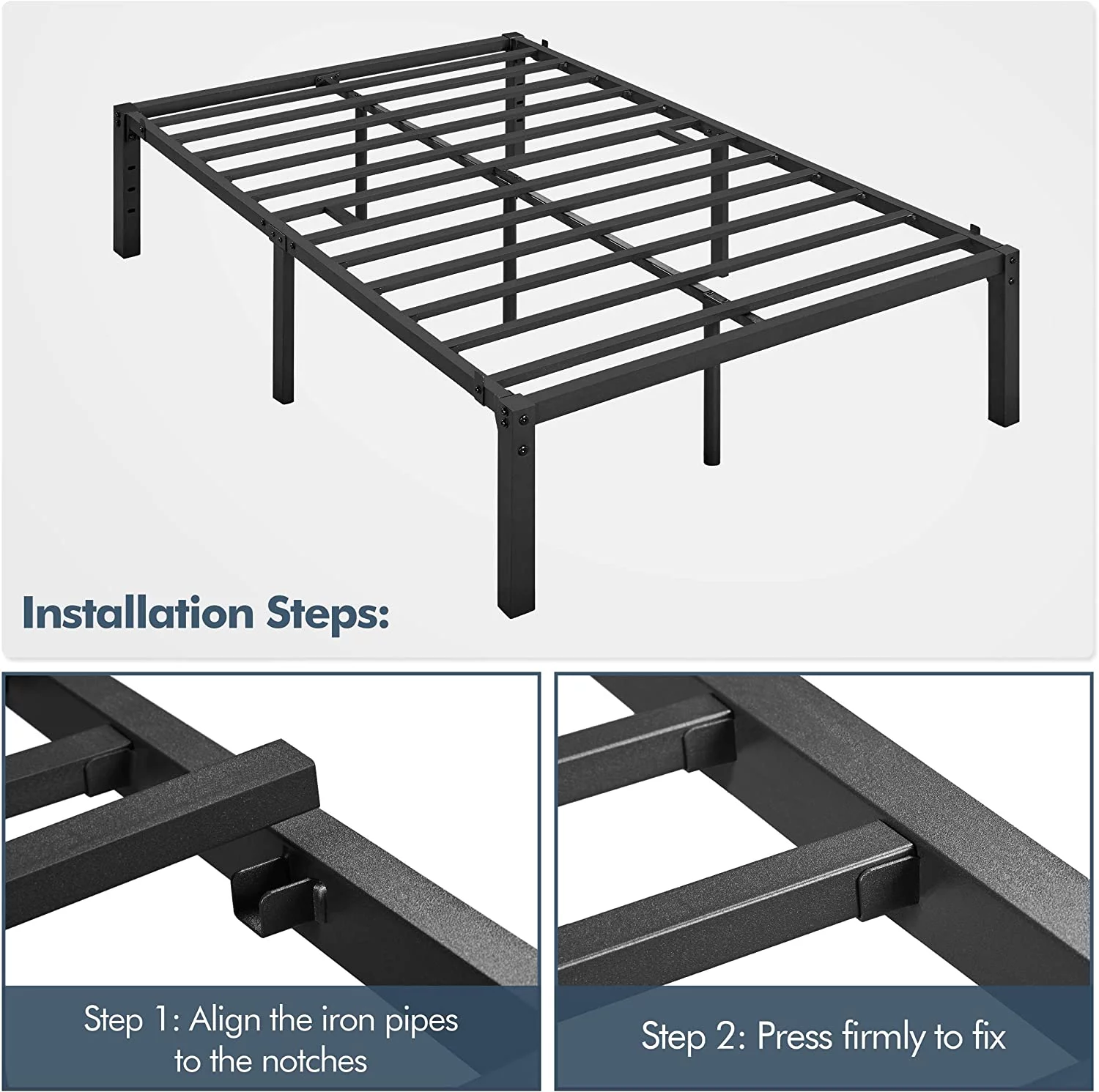 Installation Steps:

Step 1: Align the iron pipes to the notches

Step 2: Press firmly to fix