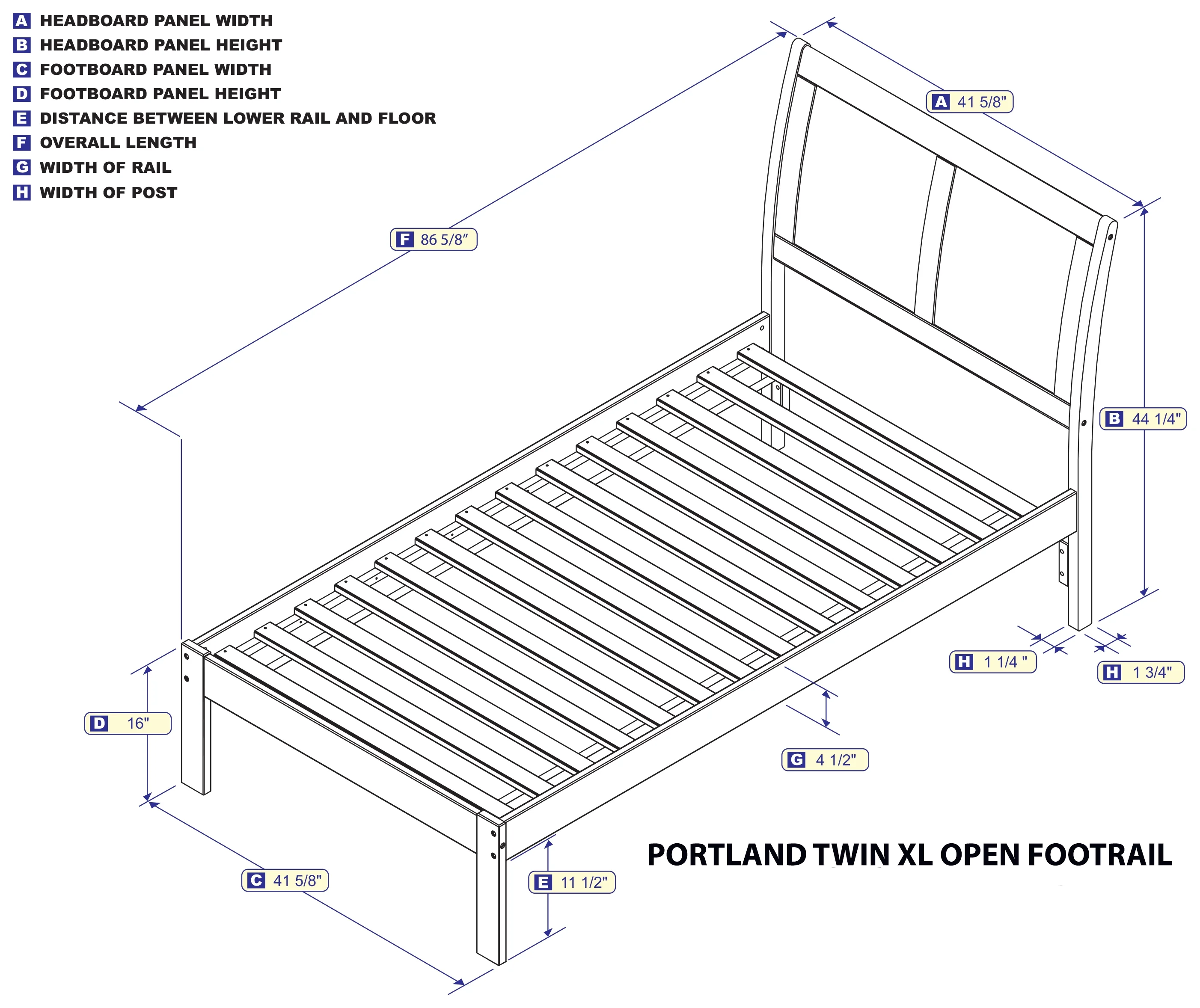 A HEADBOARD PANEL WIDTH
B HEADBOARD PANEL HEIGHT
C FOOTBOARD PANEL WIDTH
D FOOTBOARD PANEL HEIGHT
E DISTANCE BETWEEN LOWER RAIL AND FLOOR
F OVERALL LENGTH
G WIDTH OF RAIL
H WIDTH OF POST

A 41 5/8"

F 86 5/8”

B 44 1/4"

H 1 1/4 "

H 1 3/4"

D 16"

G 4 1/2"

C 41 5/8"

E 11 1/2"

PORTLAND TWIN XL OPEN FOOTRAIL