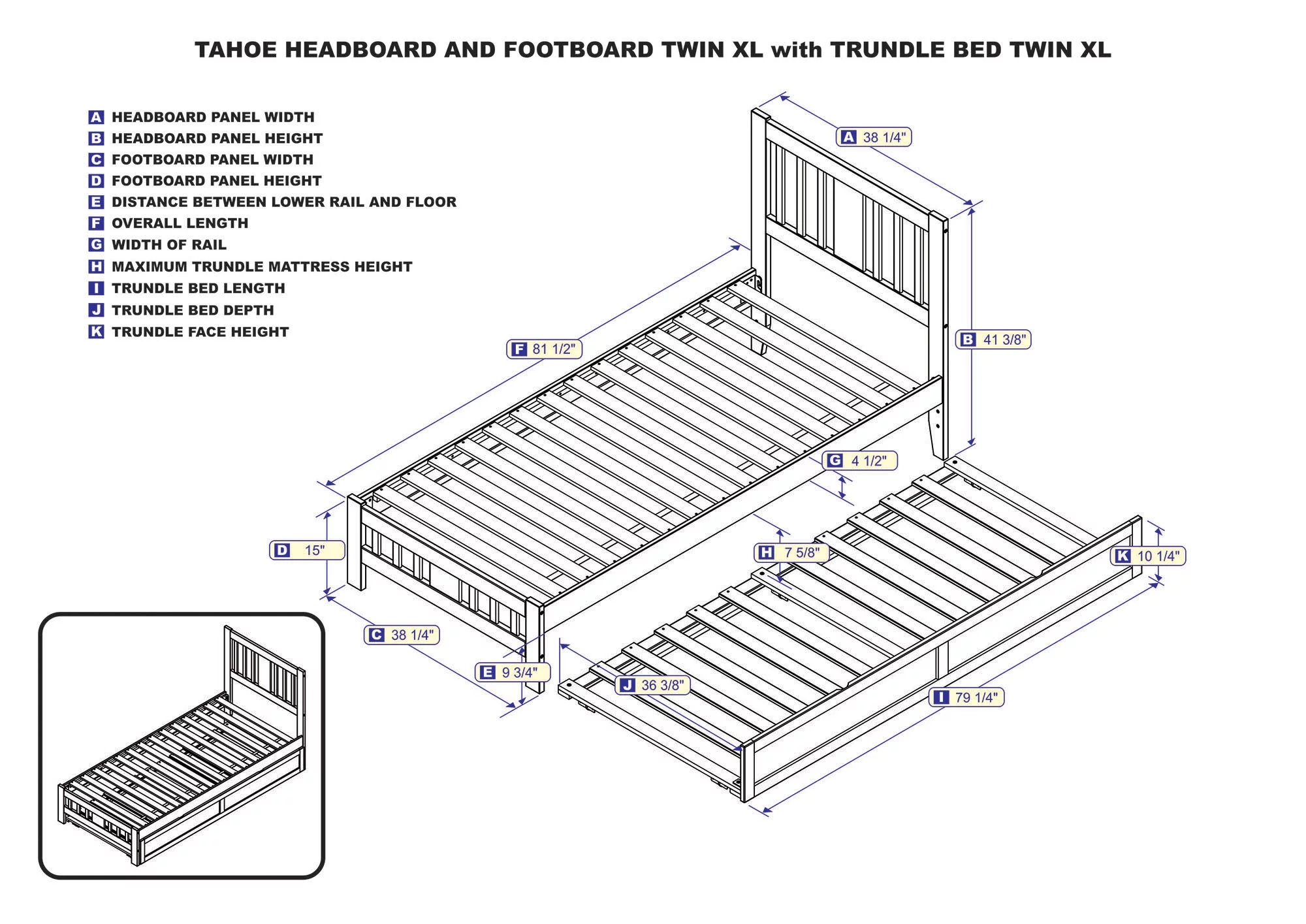 TAHOE HEADBOARD AND FOOTBOARD TWIN XL with TRUNDLE BED TWIN XL

A HEADBOARD PANEL WIDTH
B HEADBOARD PANEL HEIGHT
C FOOTBOARD PANEL WIDTH
D FOOTBOARD PANEL HEIGHT
E DISTANCE BETWEEN LOWER RAIL AND FLOOR
F OVERALL LENGTH
G WIDTH OF RAIL
H MAXIMUM TRUNDLE MATTRESS HEIGHT
I TRUNDLE BED LENGTH
J TRUNDLE BED DEPTH
K TRUNDLE FACE HEIGHT

A 38 1/4"
B 41 3/8"
F 81 1/2"
G 4 1/2"
D 15"
H 7 5/8"
K 10 1/4"
C 38 1/4"
E 9 3/4"
J 36 3/8"
I 79 1/4"