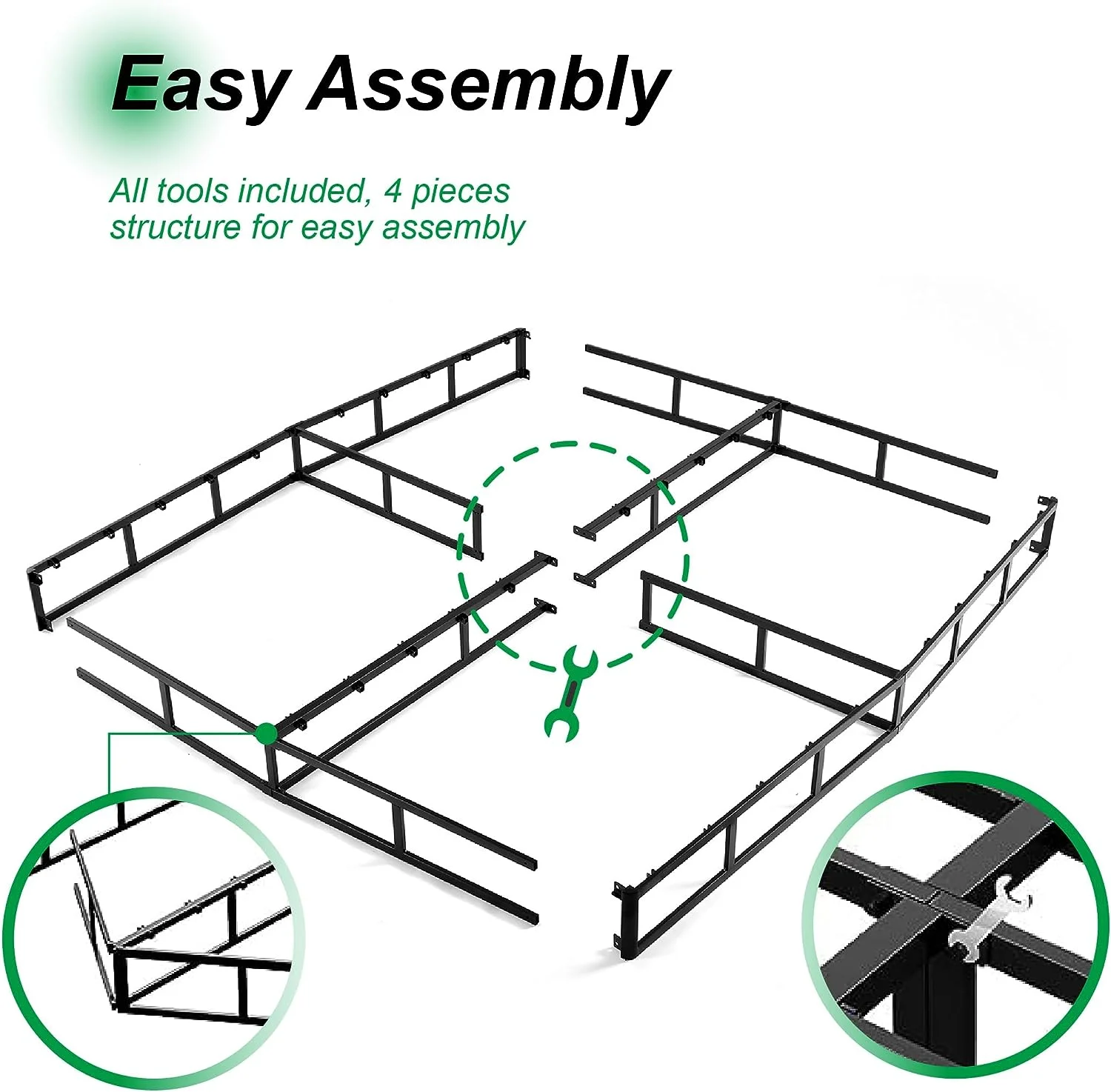 Easy Assembly

All tools included, 4 pieces structure for easy assembly