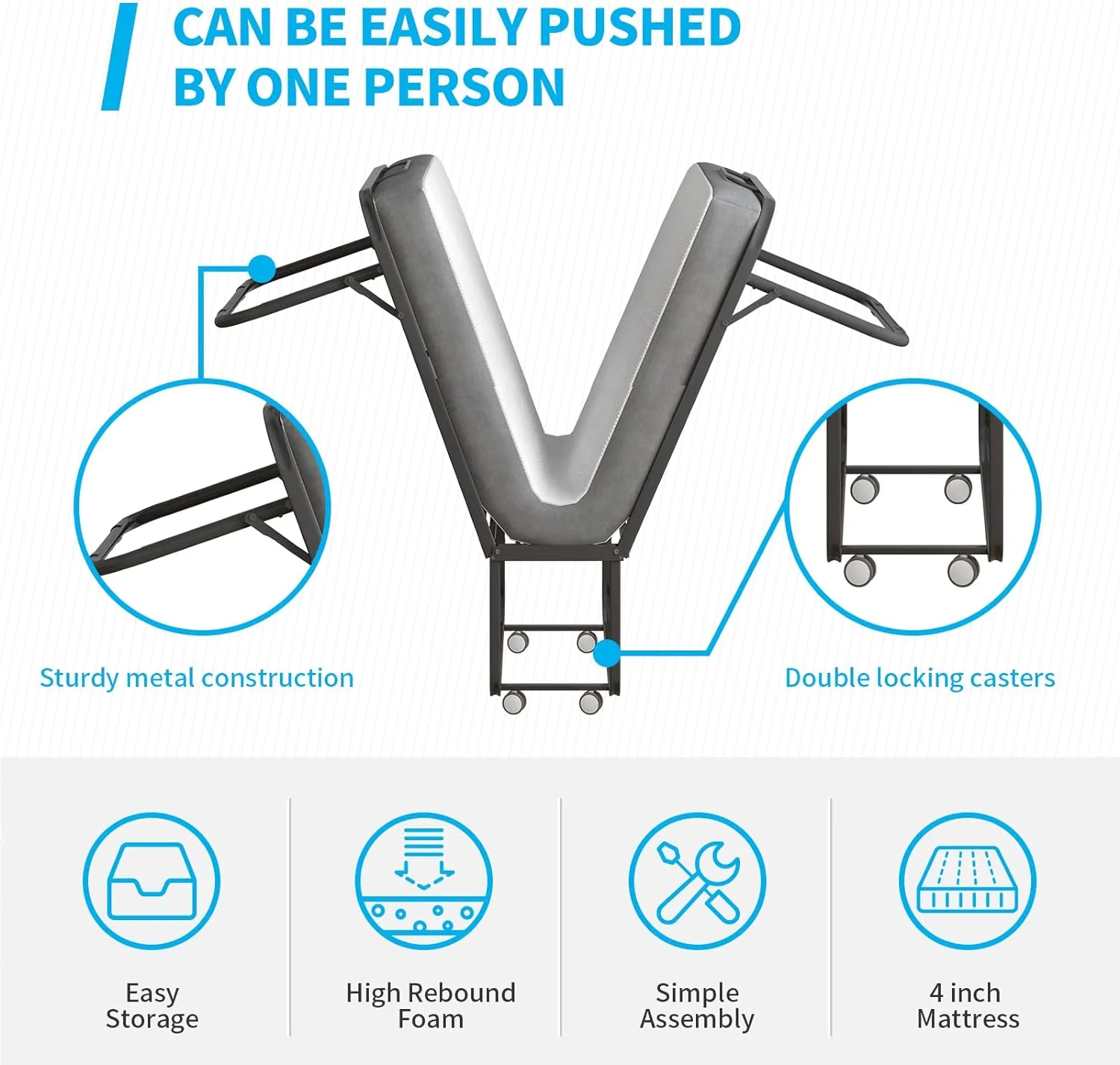 CAN BE EASILY PUSHED BY ONE PERSON

Sturdy metal construction

Double locking casters

Easy Storage

High Rebound Foam

Simple Assembly

4 inch Mattress