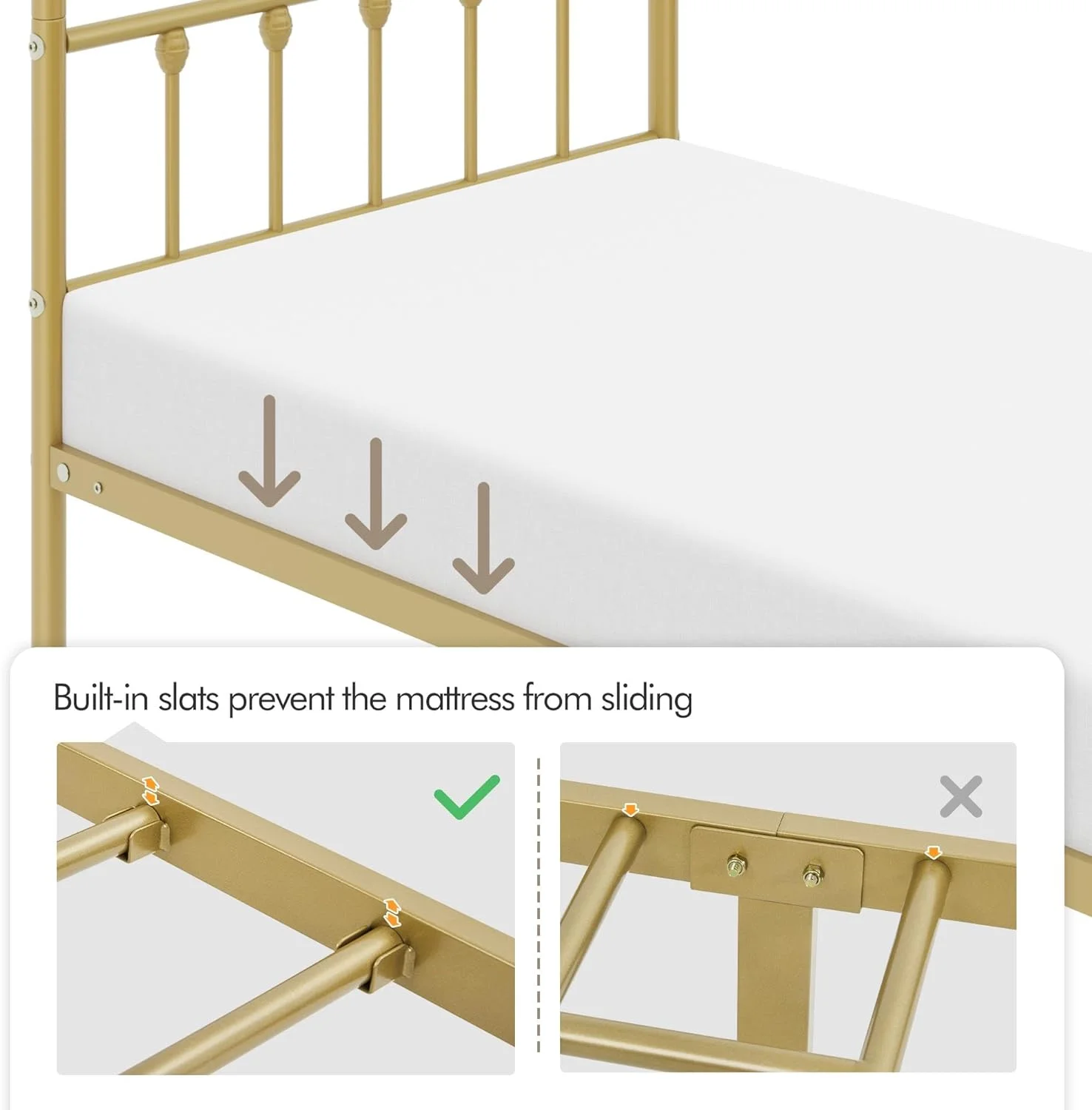 Built-in slats prevent the mattress from sliding