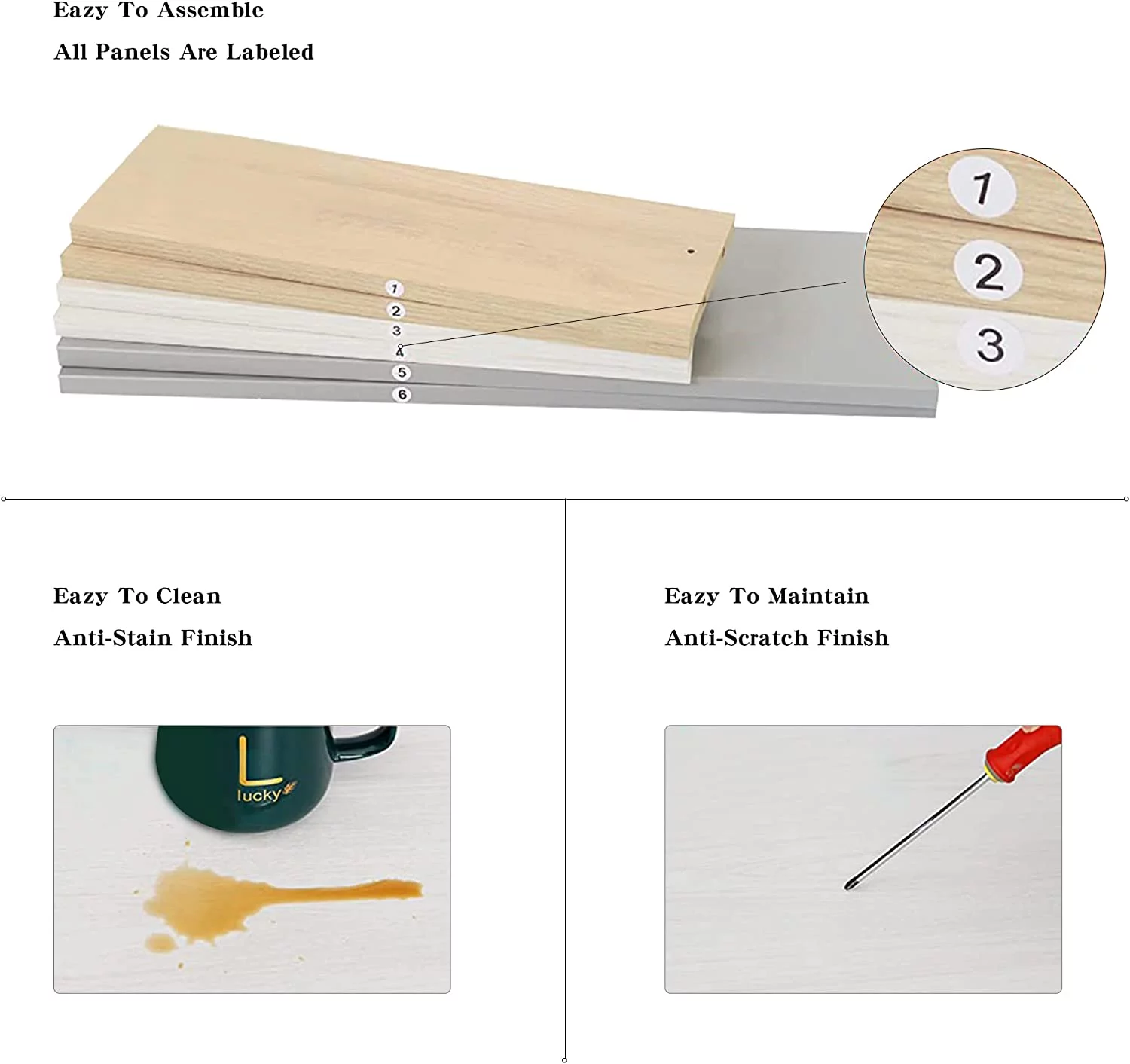 Eazy To Assemble

All Panels Are Labeled

1
2
3
4
5
6

1
2
3

Eazy To Clean

Anti-Stain Finish

L
lucky

Eazy To Maintain

Anti-Scratch Finish