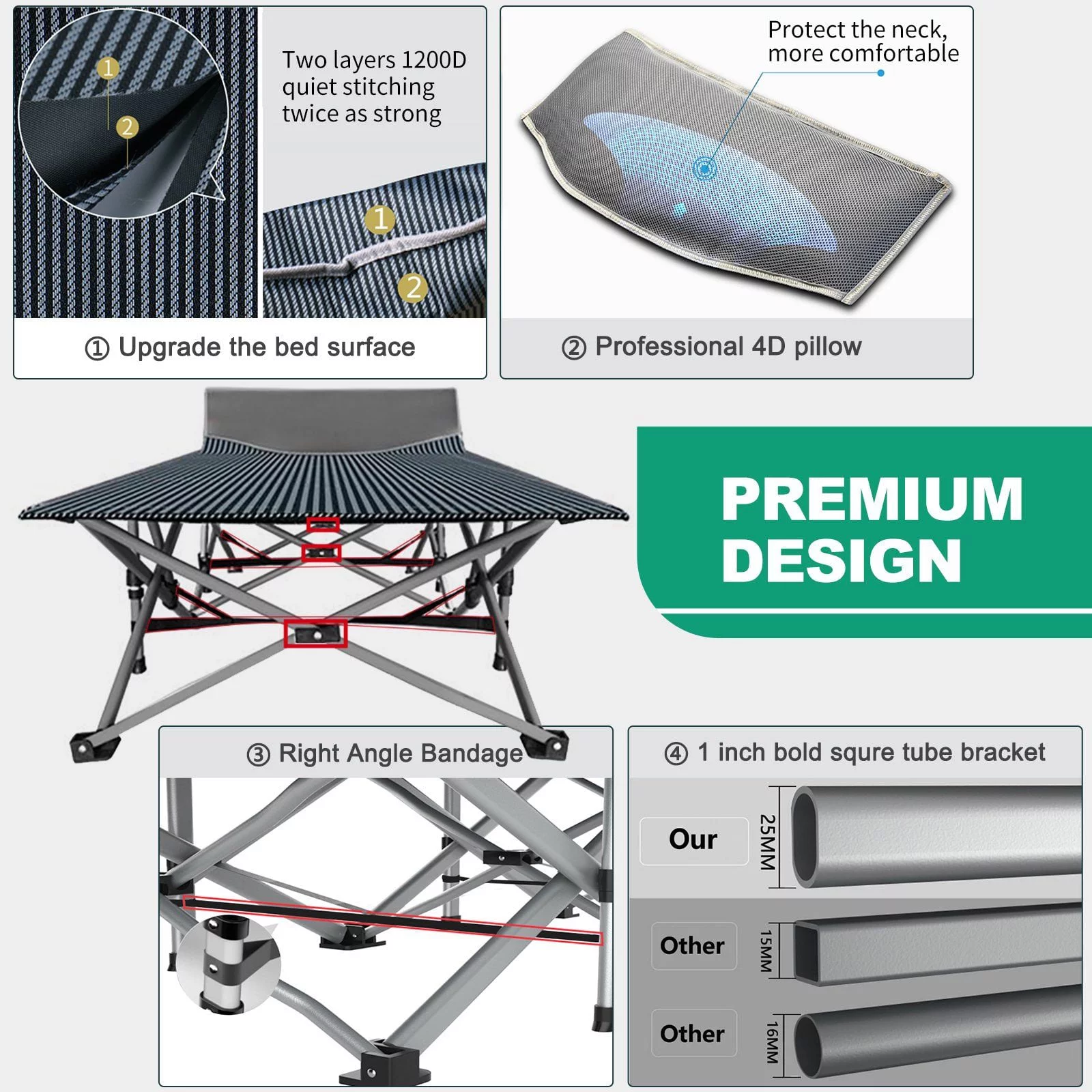 1
2
Two layers 1200D quiet stitching twice as strong
1
2
① Upgrade the bed surface

Protect the neck, more comfortable
② Professional 4D pillow

PREMIUM DESIGN

③ Right Angle Bandage

④ 1 inch bold squre tube bracket
Our
25MM
Other
15MM
Other
16MM