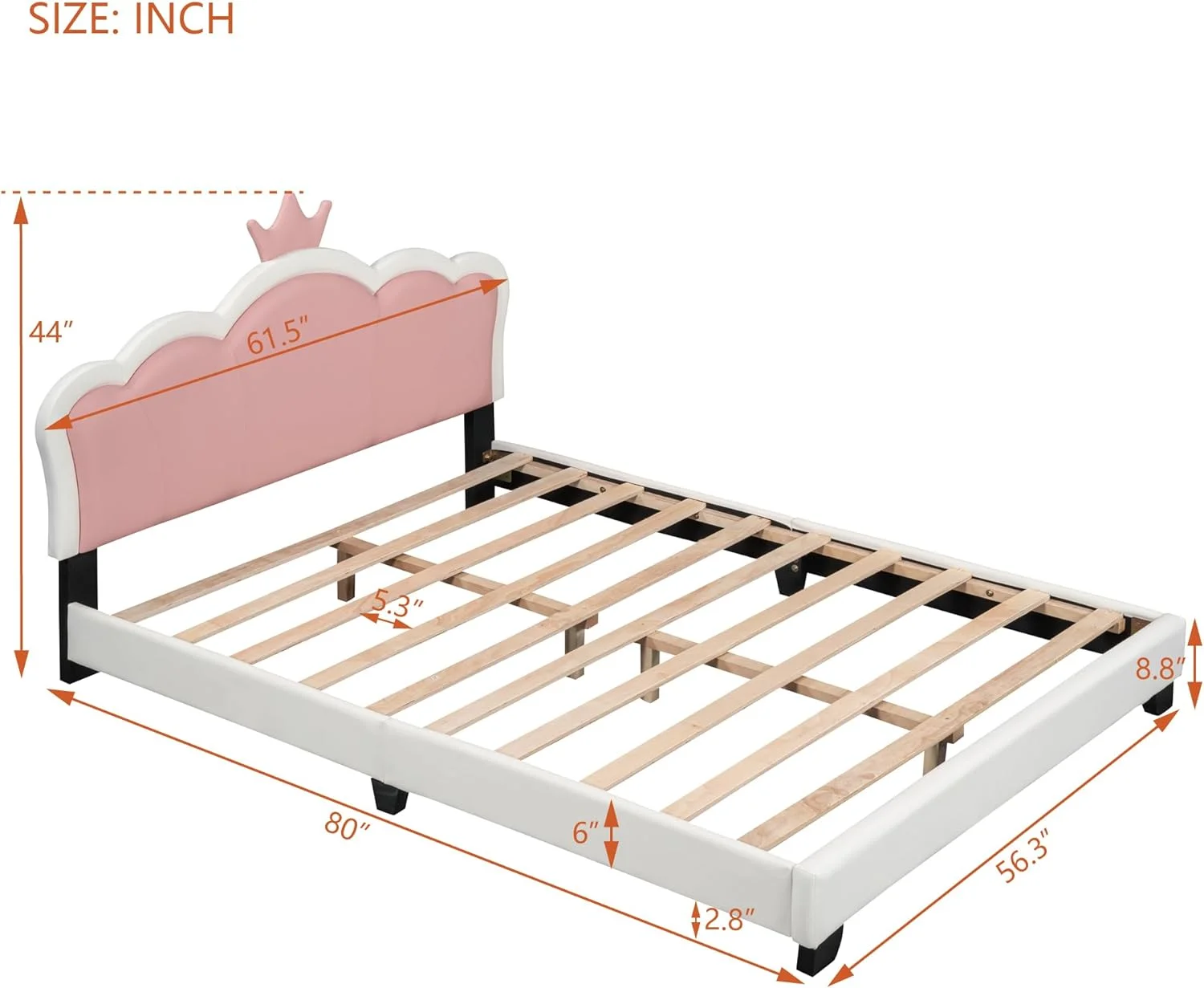 SIZE: INCH

44″

61.5″

5.3″

8.8″

80″

6″

56.3″

2.8″