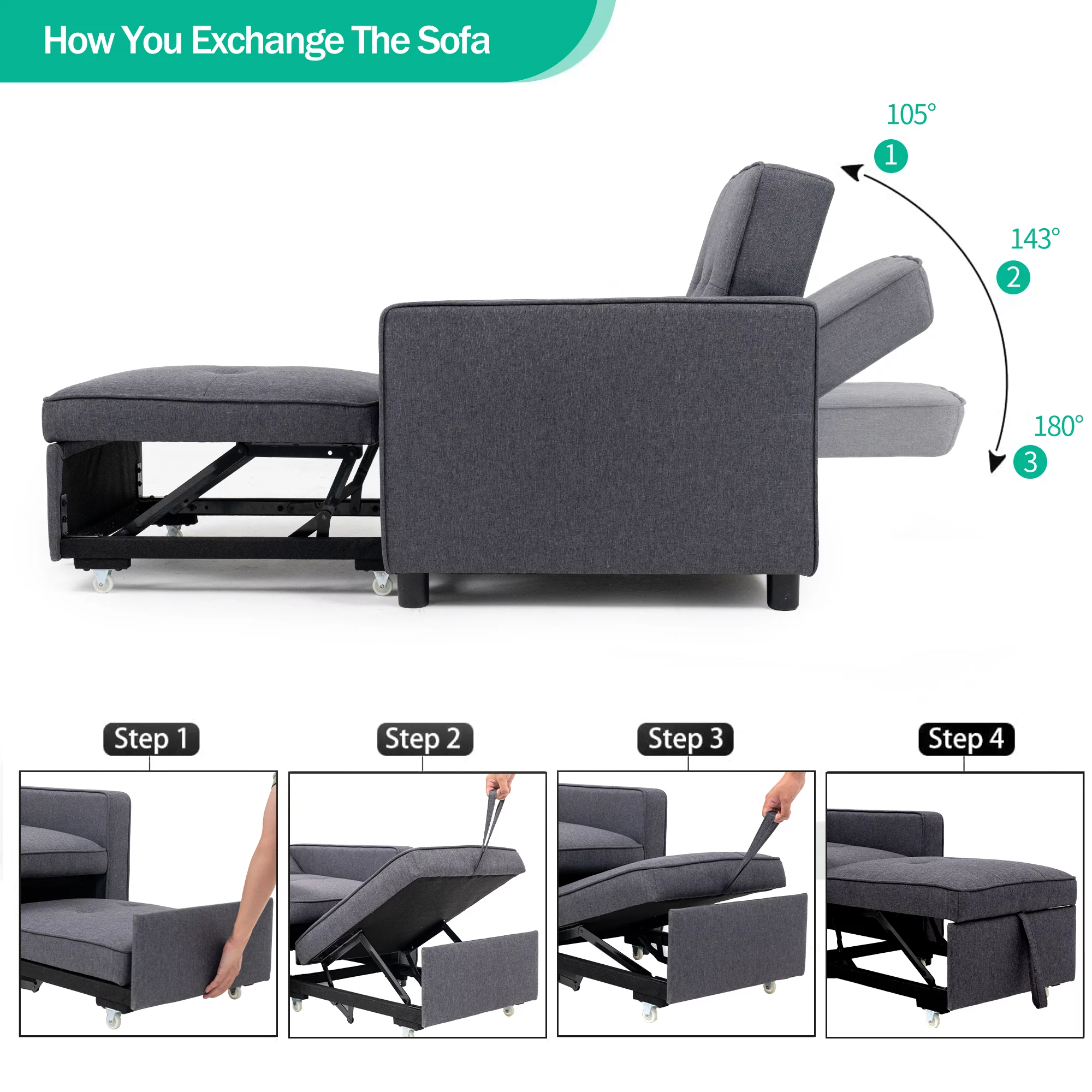 How You Exchange The Sofa

105°

1

143°

2

180°

3

Step 1

Step 2

Step 3

Step 4