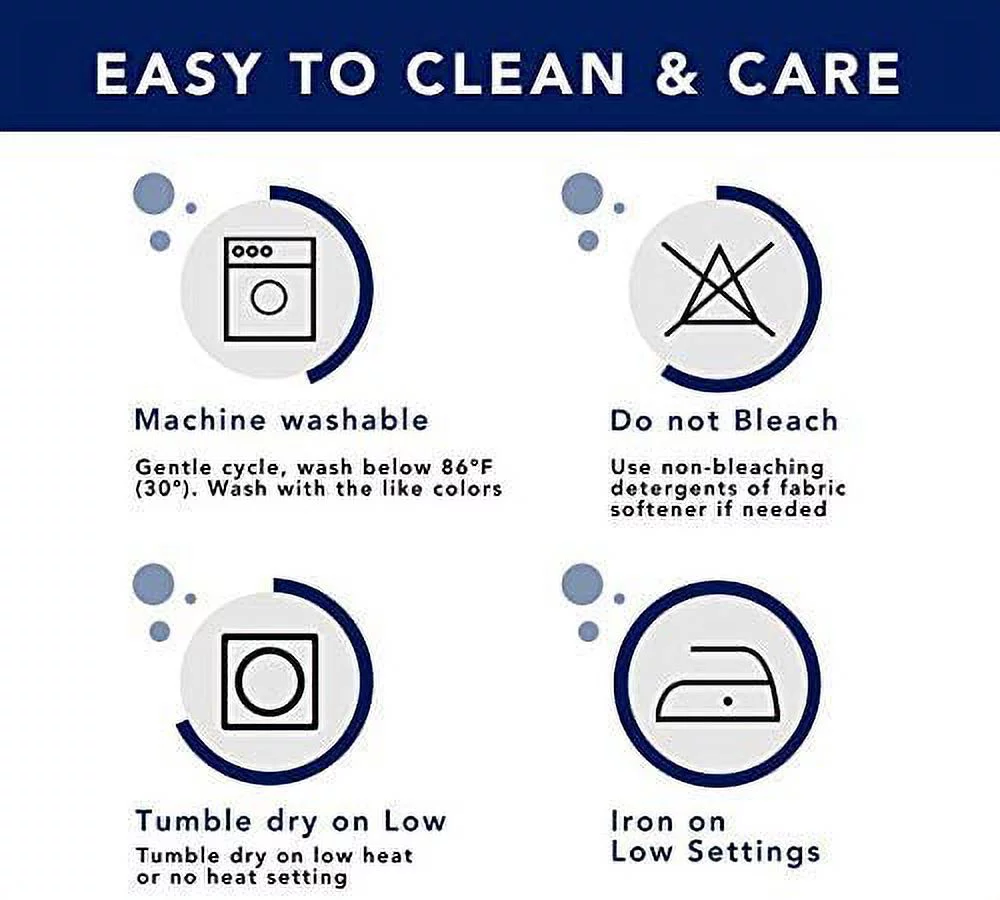 EASY TO CLEAN & CARE

Machine washable

Gentle cycle, wash below 86°F (30°). Wash with the like colors

Do not Bleach

Use non-bleaching detergents of fabric softener if needed

Tumble dry on Low

Tumble dry on low heat or no heat setting

Iron on Low Settings