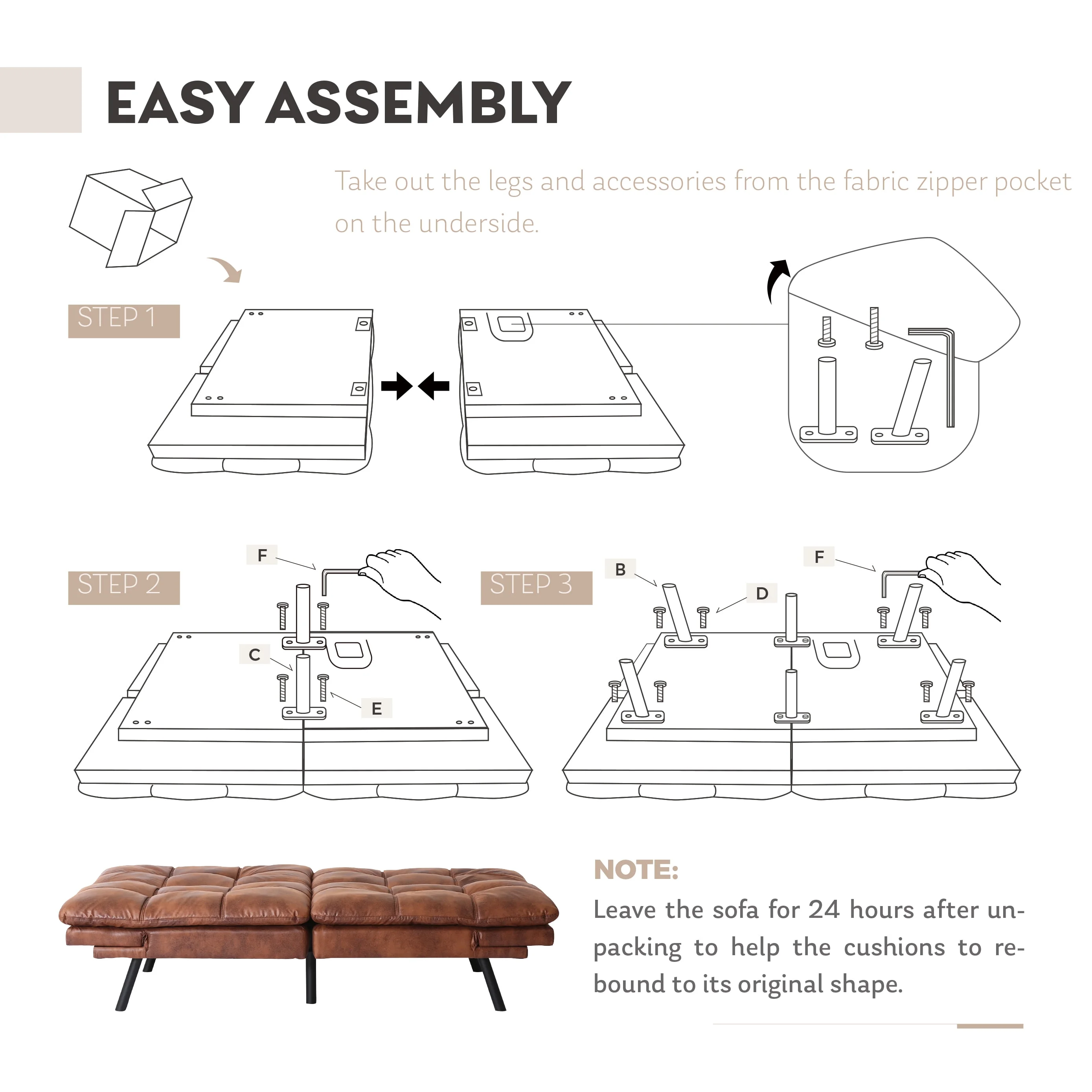 EASY ASSEMBLY

Take out the legs and accessories from the fabric zipper pocket on the underside.

STEP 1

STEP 2

F

C

E

STEP 3

B

D

F

NOTE:

Leave the sofa for 24 hours after unpacking to help the cushions to rebound to its original shape.