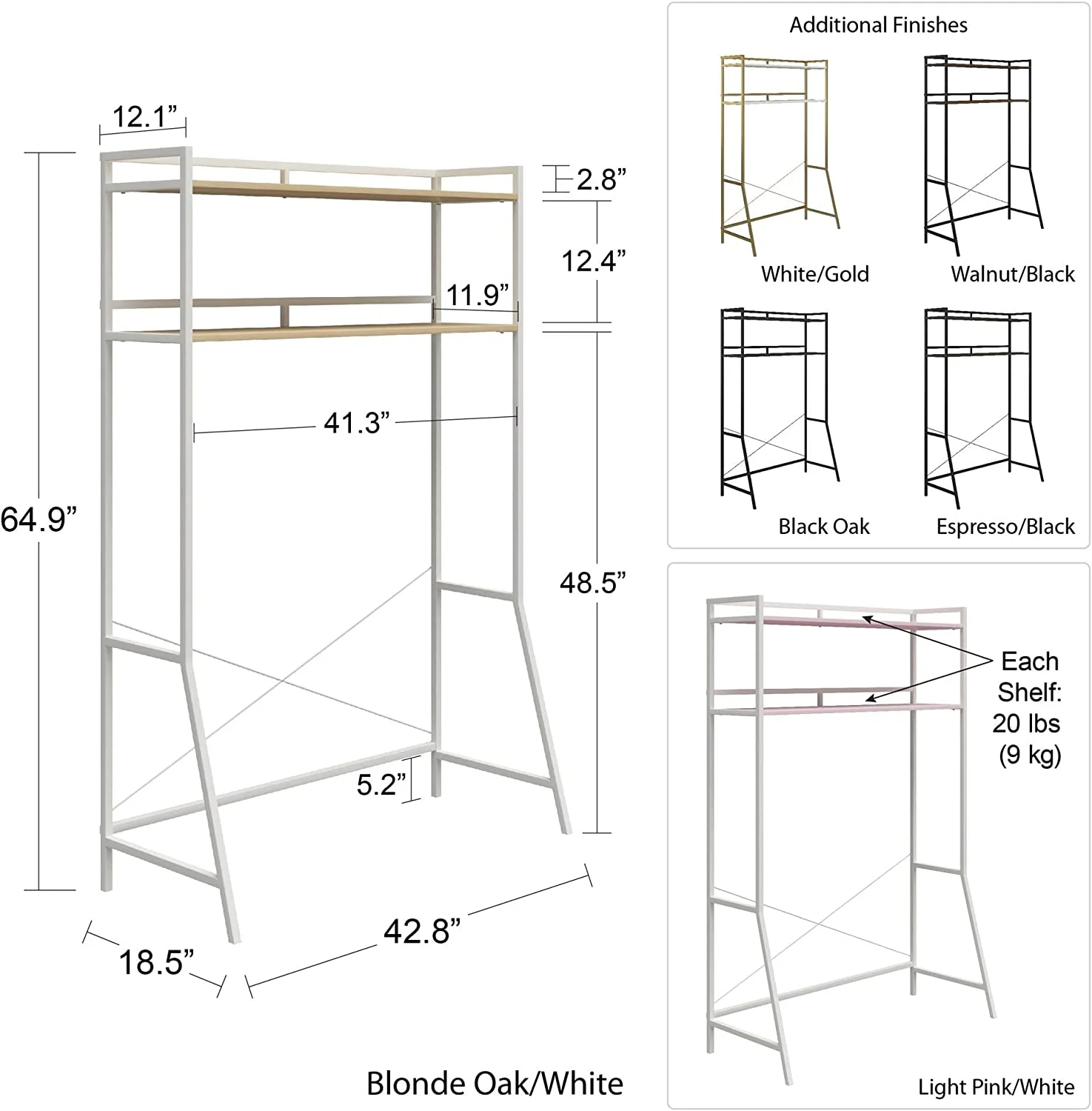 12.1”
2.8”
12.4”
11.9”
41.3”
64.9”
48.5”
5.2”
18.5”
42.8”
Blonde Oak/White

Additional Finishes
White/Gold
Walnut/Black
Black Oak
Espresso/Black

Each Shelf: 20 lbs (9 kg)
Light Pink/White