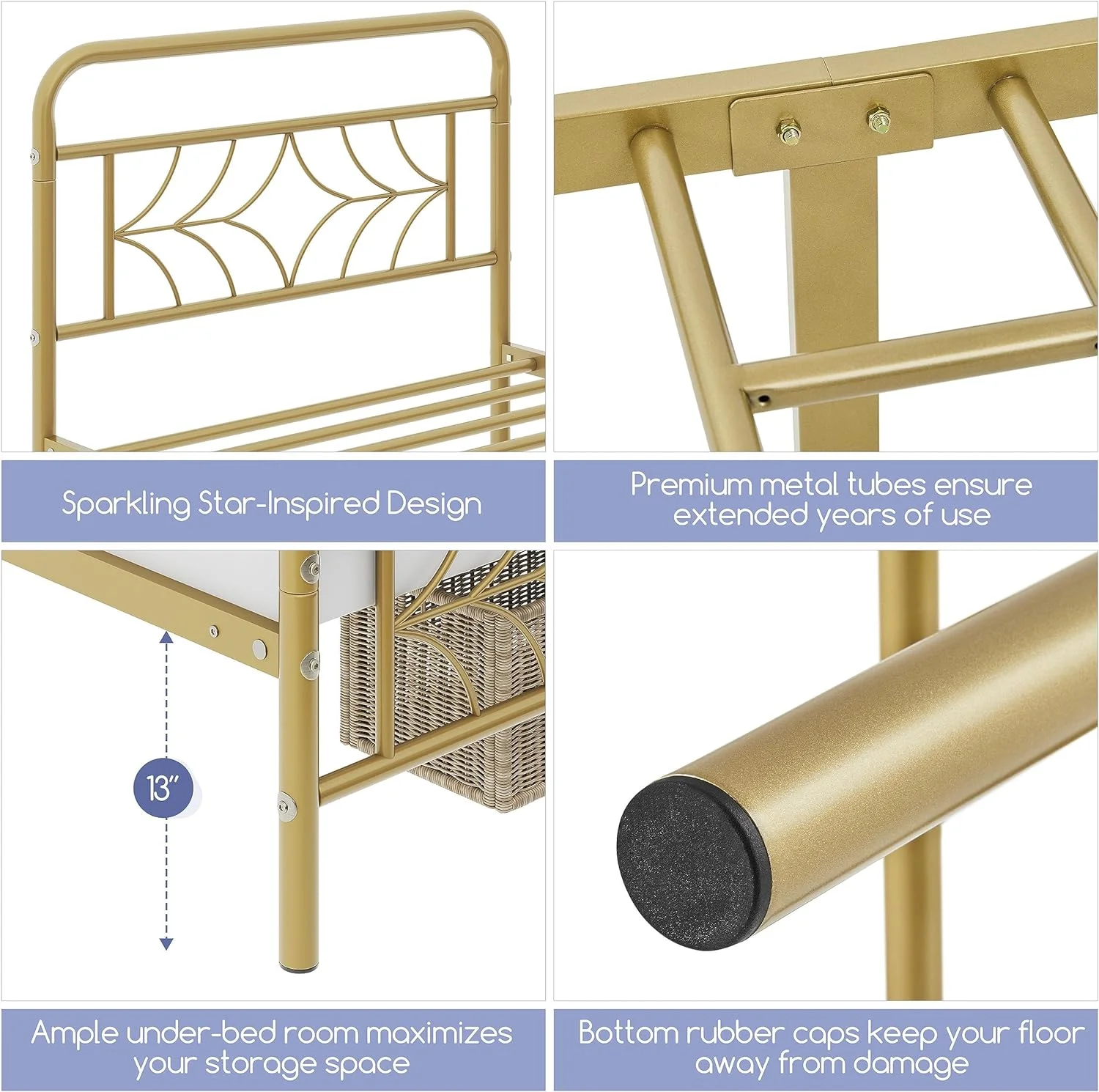 Sparkling Star-Inspired Design

Premium metal tubes ensure extended years of use

13"

Ample under-bed room maximizes your storage space

Bottom rubber caps keep your floor away from damage