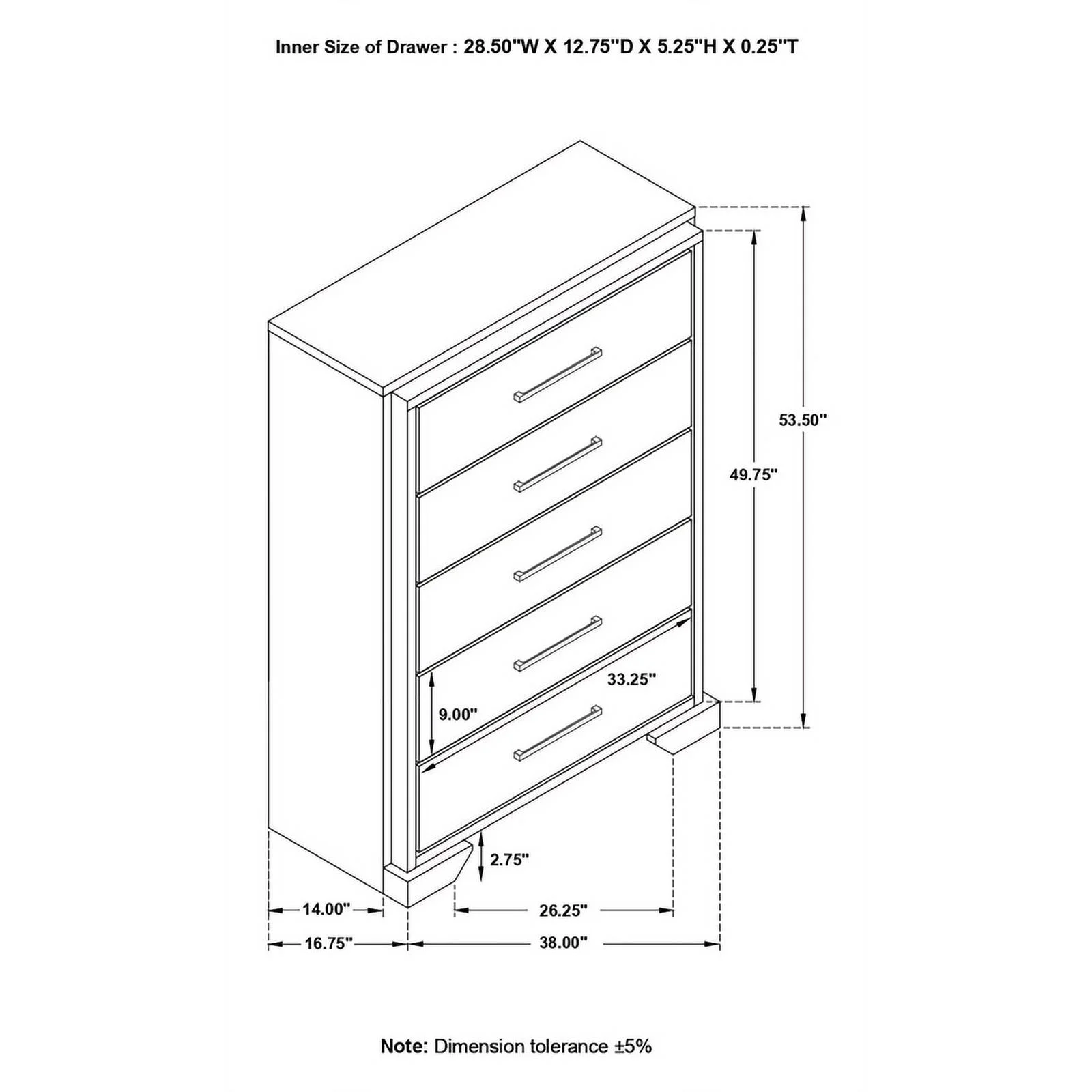 Inner Size of Drawer : 28.50"W X 12.75"D X 5.25"H X 0.25"T

53.50"

49.75"

33.25"

9.00"

2.75"

14.00"

26.25"

16.75"

38.00"

Note: Dimension tolerance ±5%