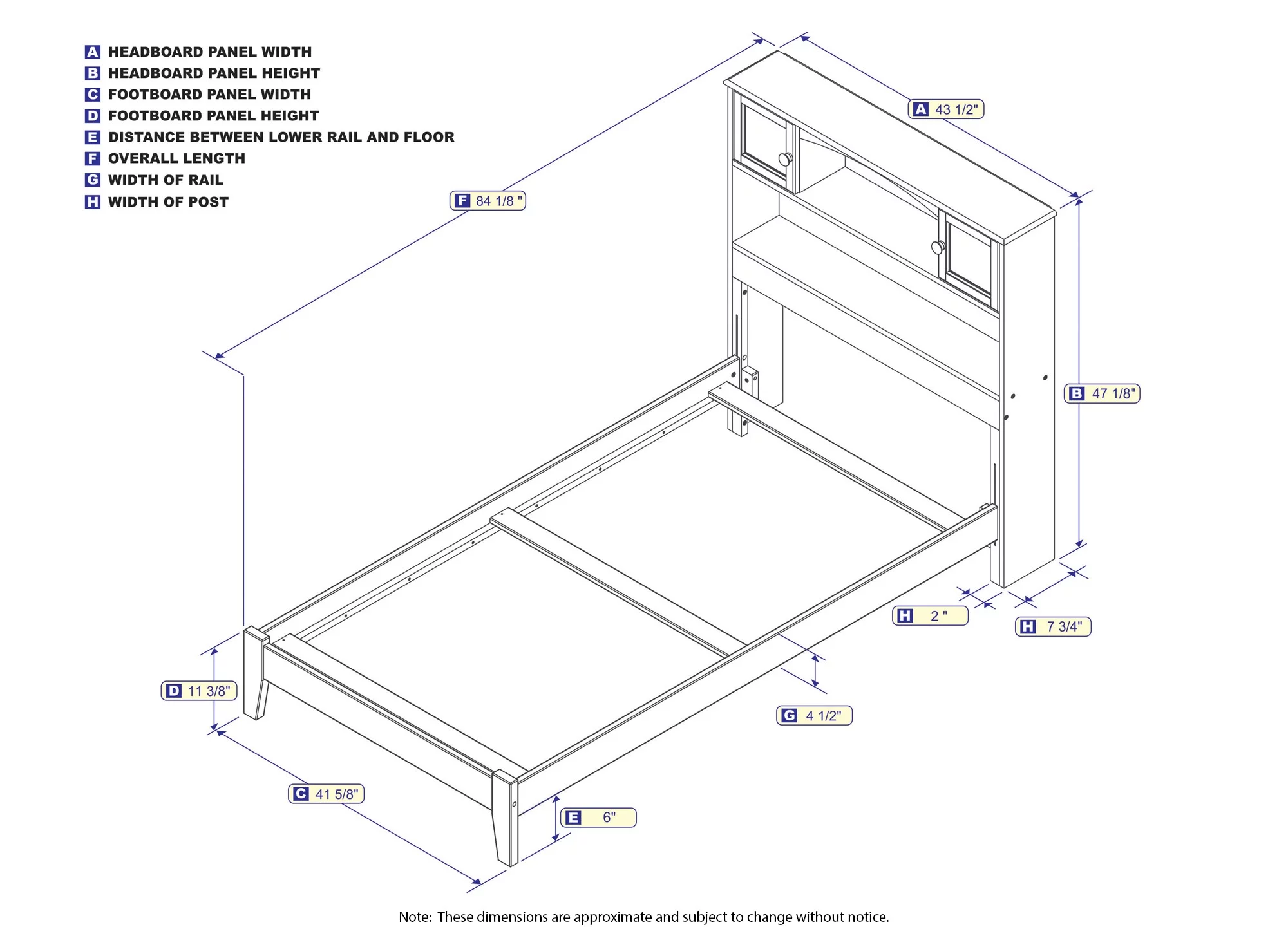 A HEADBOARD PANEL WIDTH
B HEADBOARD PANEL HEIGHT
C FOOTBOARD PANEL WIDTH
D FOOTBOARD PANEL HEIGHT
E DISTANCE BETWEEN LOWER RAIL AND FLOOR
F OVERALL LENGTH
G WIDTH OF RAIL
H WIDTH OF POST

A 43 1/2"

F 84 1/8 "

B 47 1/8"

H 2 "

H 7 3/4"

D 11 3/8"

G 4 1/2"

C 41 5/8"

E 6"

Note: These dimensions are approximate and subject to change without notice.