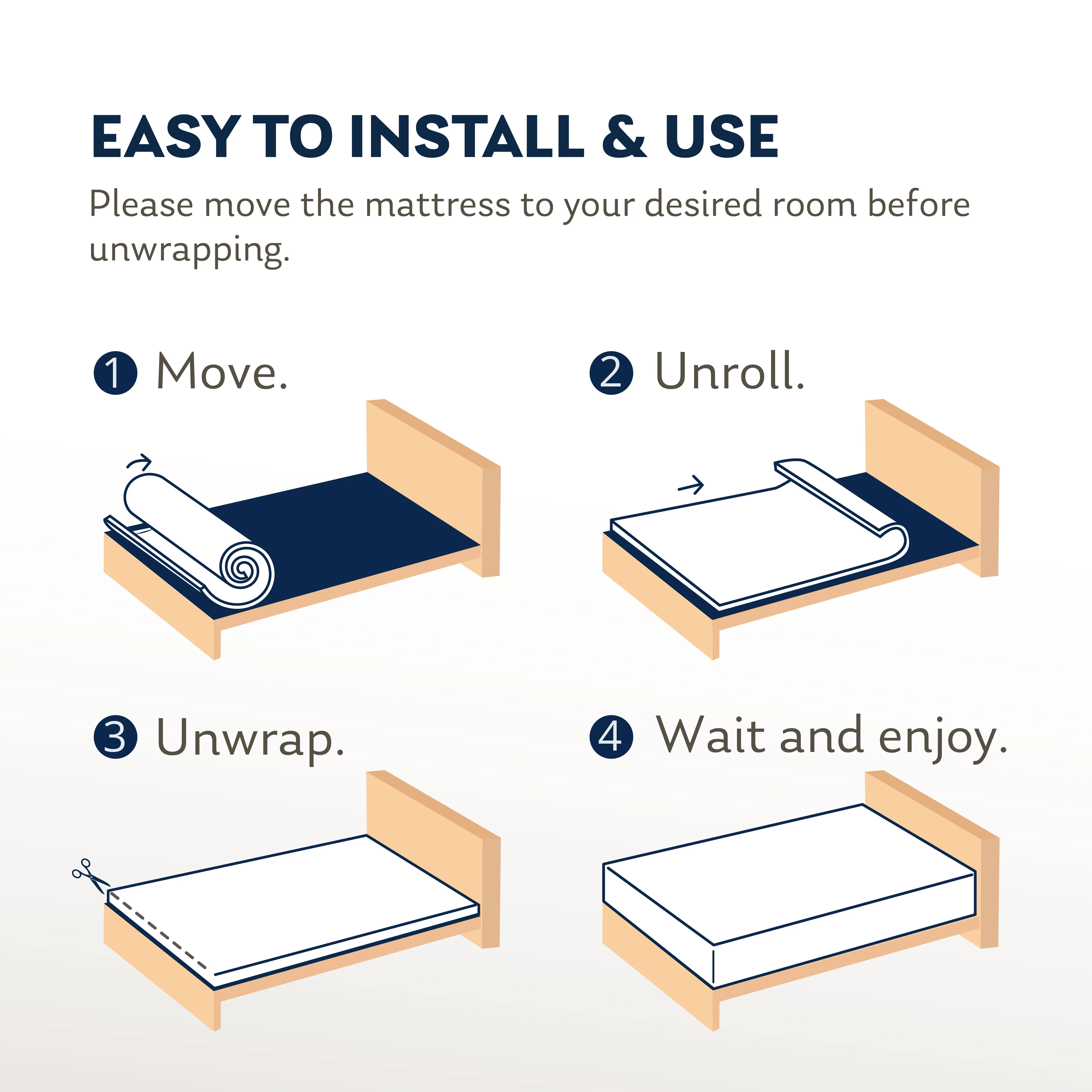 EASY TO INSTALL & USE

Please move the mattress to your desired room before unwrapping.

1 Move.

2 Unroll.

3 Unwrap.

4 Wait and enjoy.