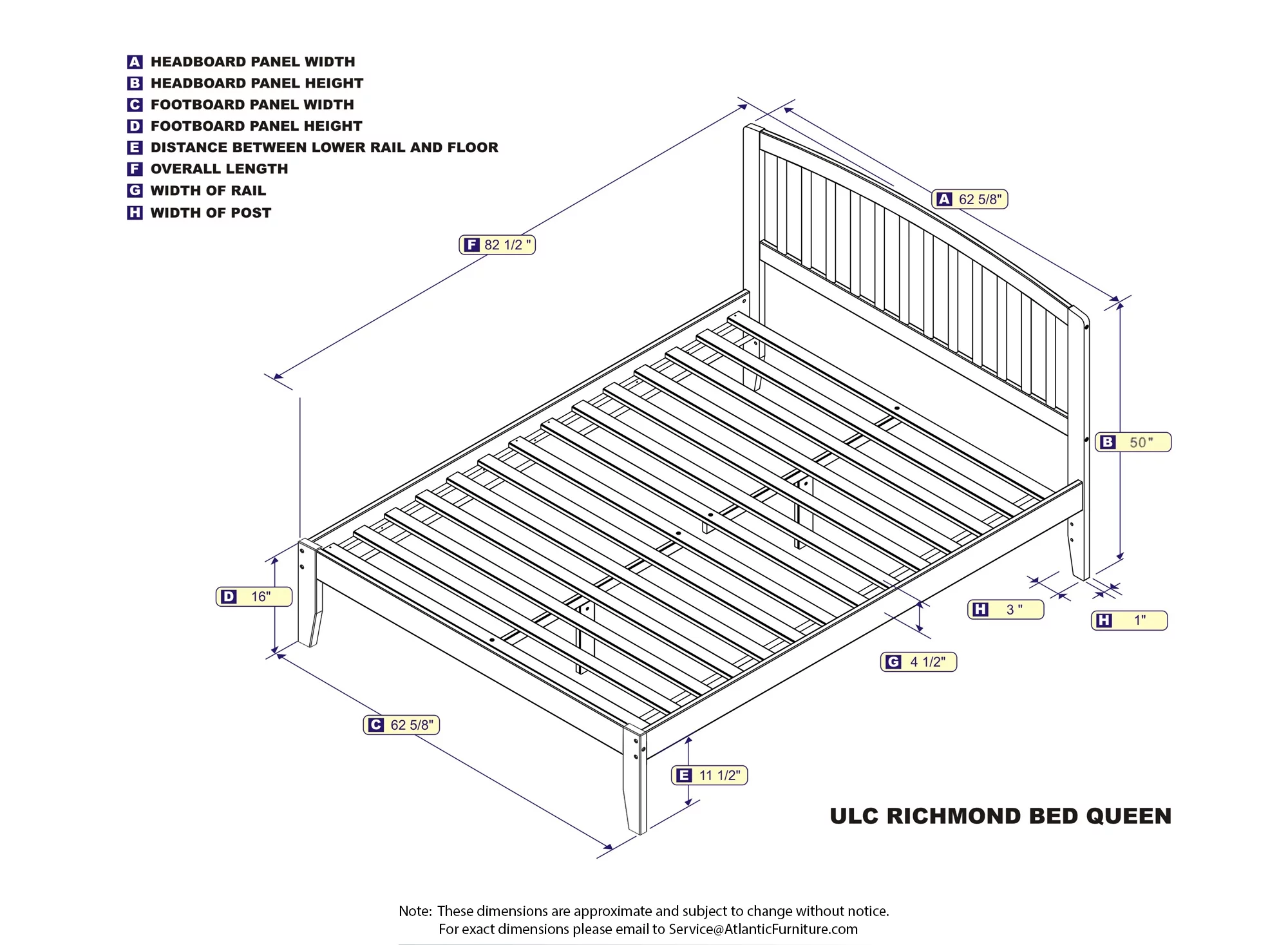 A HEADBOARD PANEL WIDTH
B HEADBOARD PANEL HEIGHT
C FOOTBOARD PANEL WIDTH
D FOOTBOARD PANEL HEIGHT
E DISTANCE BETWEEN LOWER RAIL AND FLOOR
F OVERALL LENGTH
G WIDTH OF RAIL
H WIDTH OF POST

A 62 5/8"

F 82 1/2 "

B 50"

D 16"

H 3 "

H 1"

G 4 1/2"

C 62 5/8"

E 11 1/2"

ULC RICHMOND BED QUEEN

Note: These dimensions are approximate and subject to change without notice.
For exact dimensions please email to Service@AtlanticFurniture.com