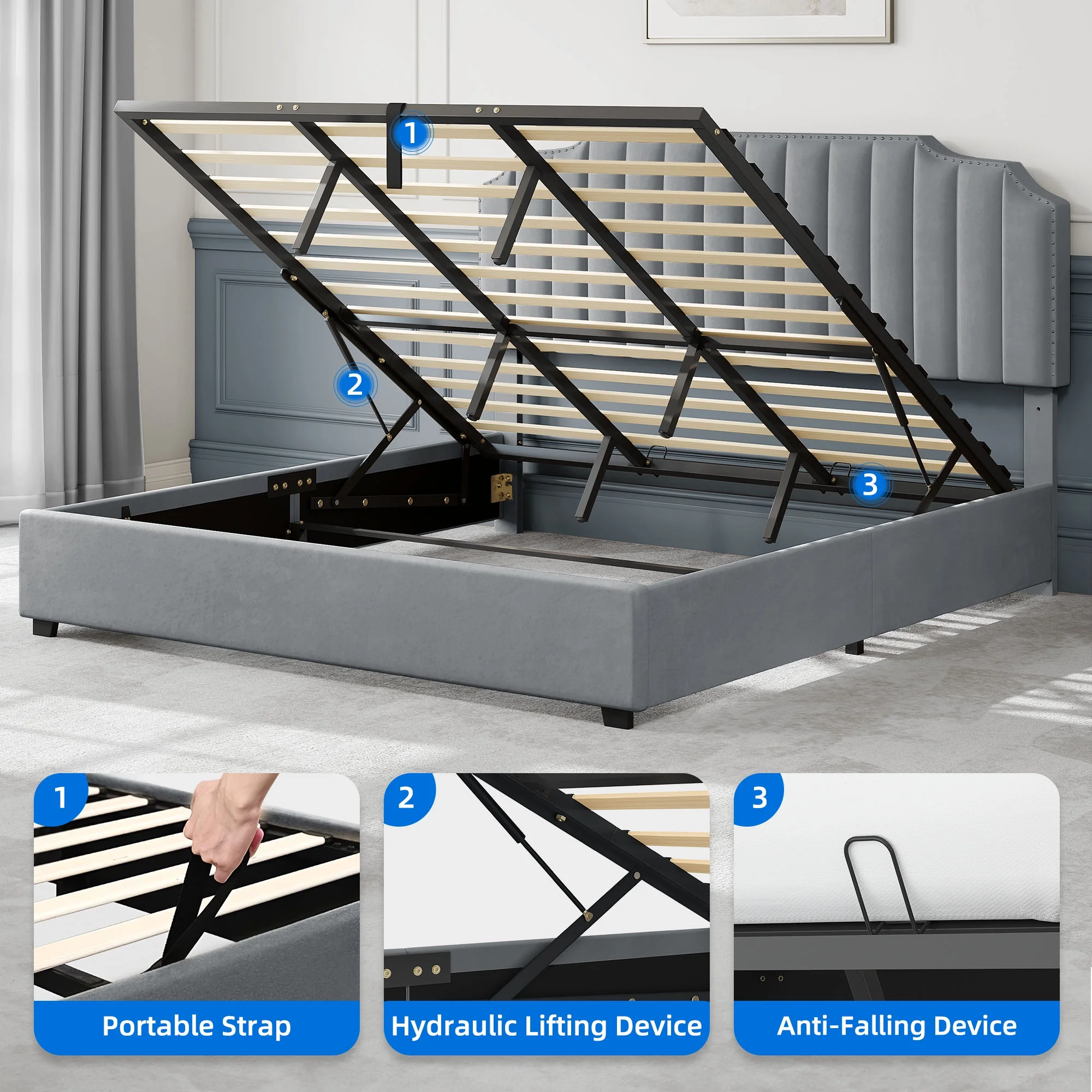 1

2

3

1

Portable Strap

2

Hydraulic Lifting Device

3

Anti-Falling Device