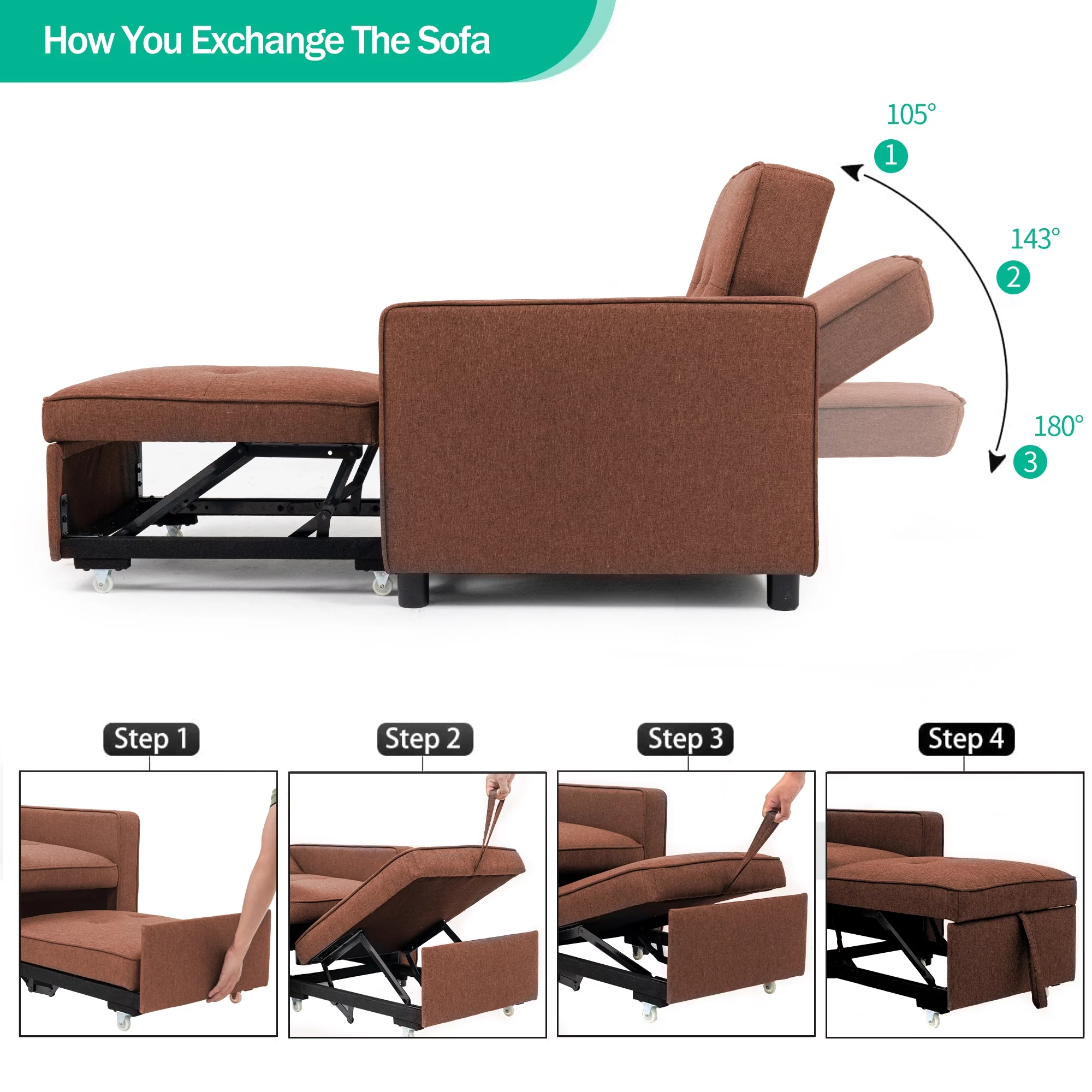 How You Exchange The Sofa

105°
1
143°
2
180°
3

Step 1

Step 2

Step 3

Step 4