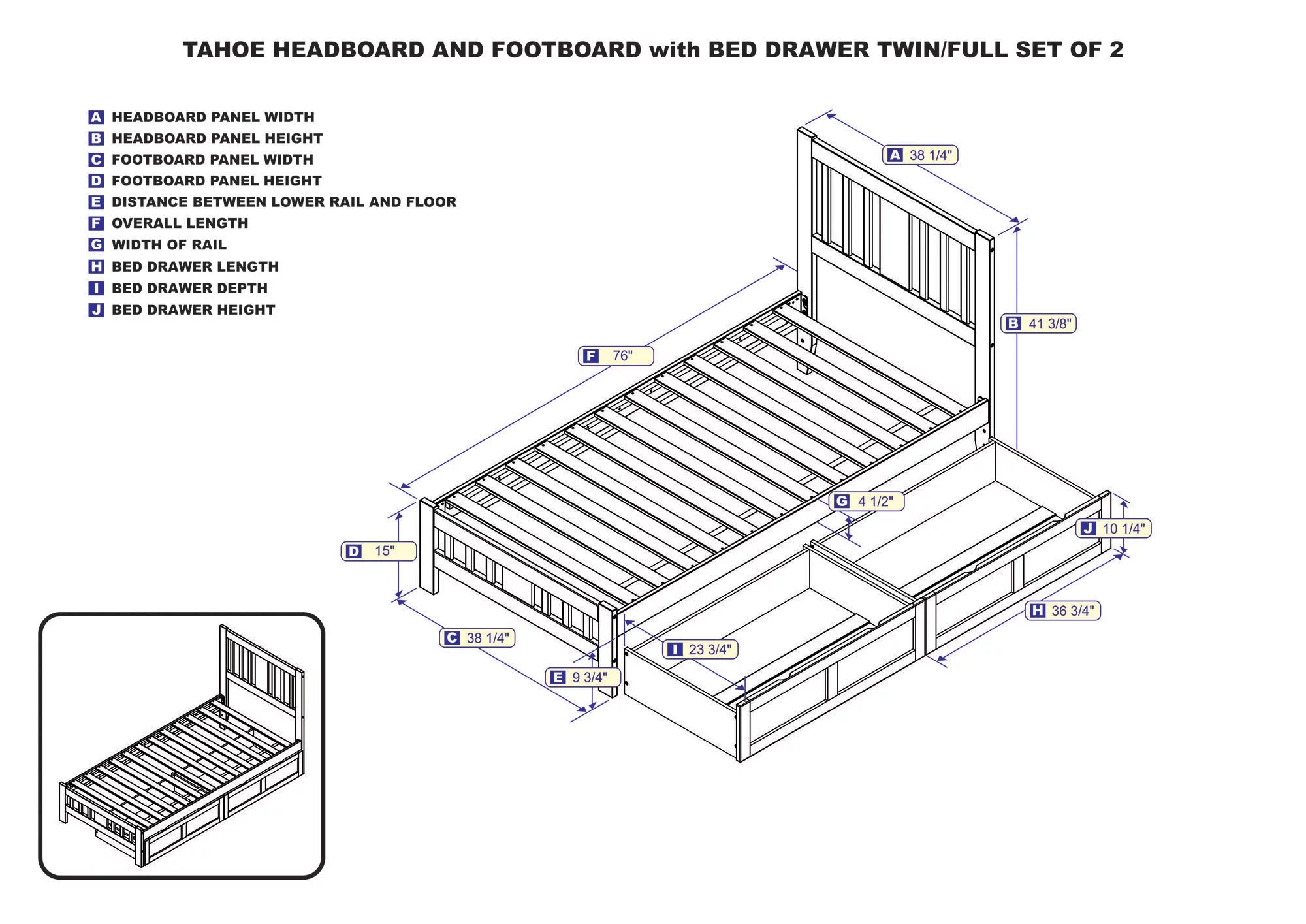 TAHOE HEADBOARD AND FOOTBOARD with BED DRAWER TWIN/FULL SET OF 2

A HEADBOARD PANEL WIDTH
B HEADBOARD PANEL HEIGHT
C FOOTBOARD PANEL WIDTH
D FOOTBOARD PANEL HEIGHT
E DISTANCE BETWEEN LOWER RAIL AND FLOOR
F OVERALL LENGTH
G WIDTH OF RAIL
H BED DRAWER LENGTH
I BED DRAWER DEPTH
J BED DRAWER HEIGHT

A 38 1/4"
B 41 3/8"
F 76"
G 4 1/2"
J 10 1/4"
D 15"
H 36 3/4"
C 38 1/4"
I 23 3/4"
E 9 3/4"