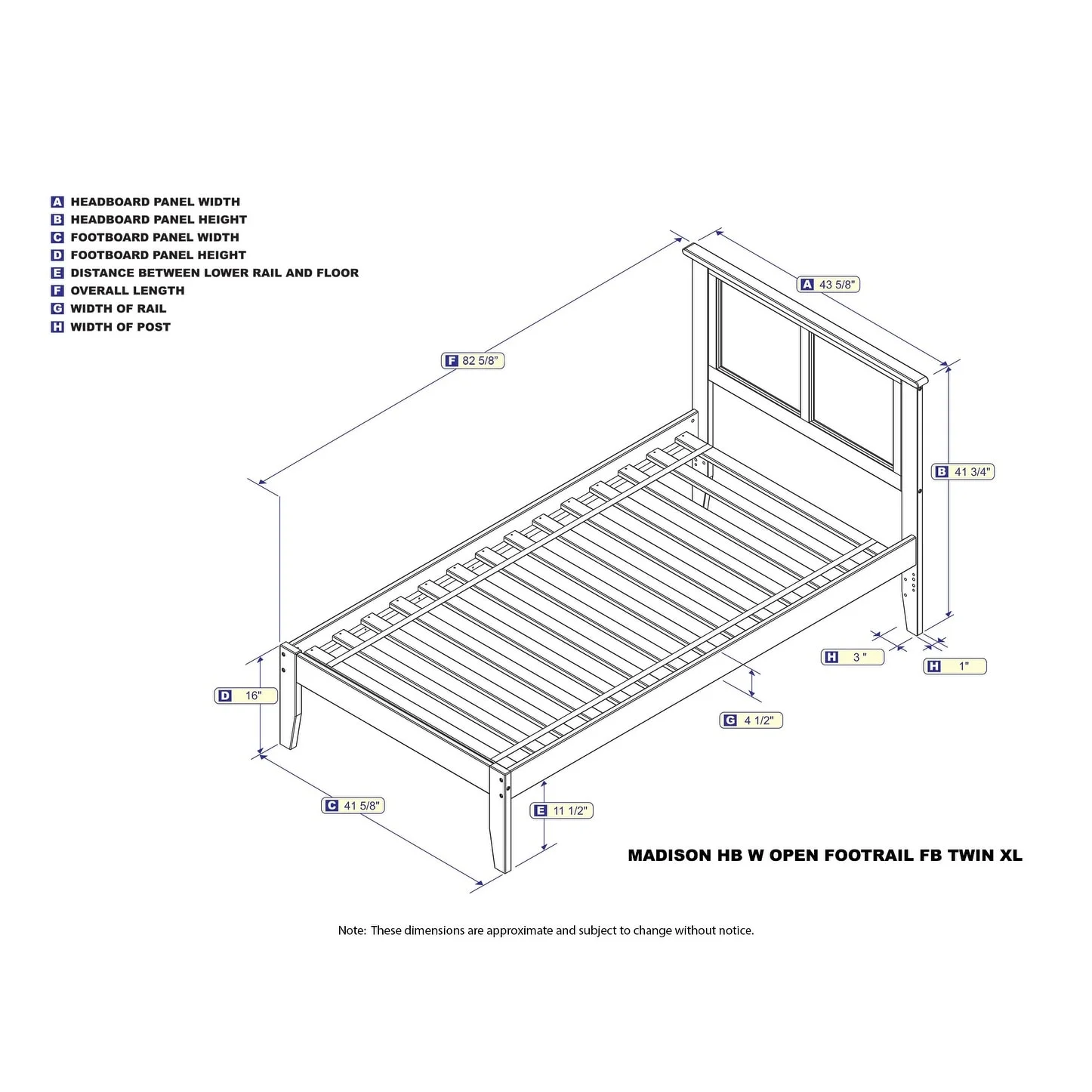 A HEADBOARD PANEL WIDTH
B HEADBOARD PANEL HEIGHT
C FOOTBOARD PANEL WIDTH
D FOOTBOARD PANEL HEIGHT
E DISTANCE BETWEEN LOWER RAIL AND FLOOR
F OVERALL LENGTH
G WIDTH OF RAIL
H WIDTH OF POST

A 43 5/8"

F 82 5/8"

B 41 3/4"

H 3 "

H 1"

D 16"

G 4 1/2"

C 41 5/8"

E 11 1/2"

MADISON HB W OPEN FOOTRAIL FB TWIN XL

Note: These dimensions are approximate and subject to change without notice.