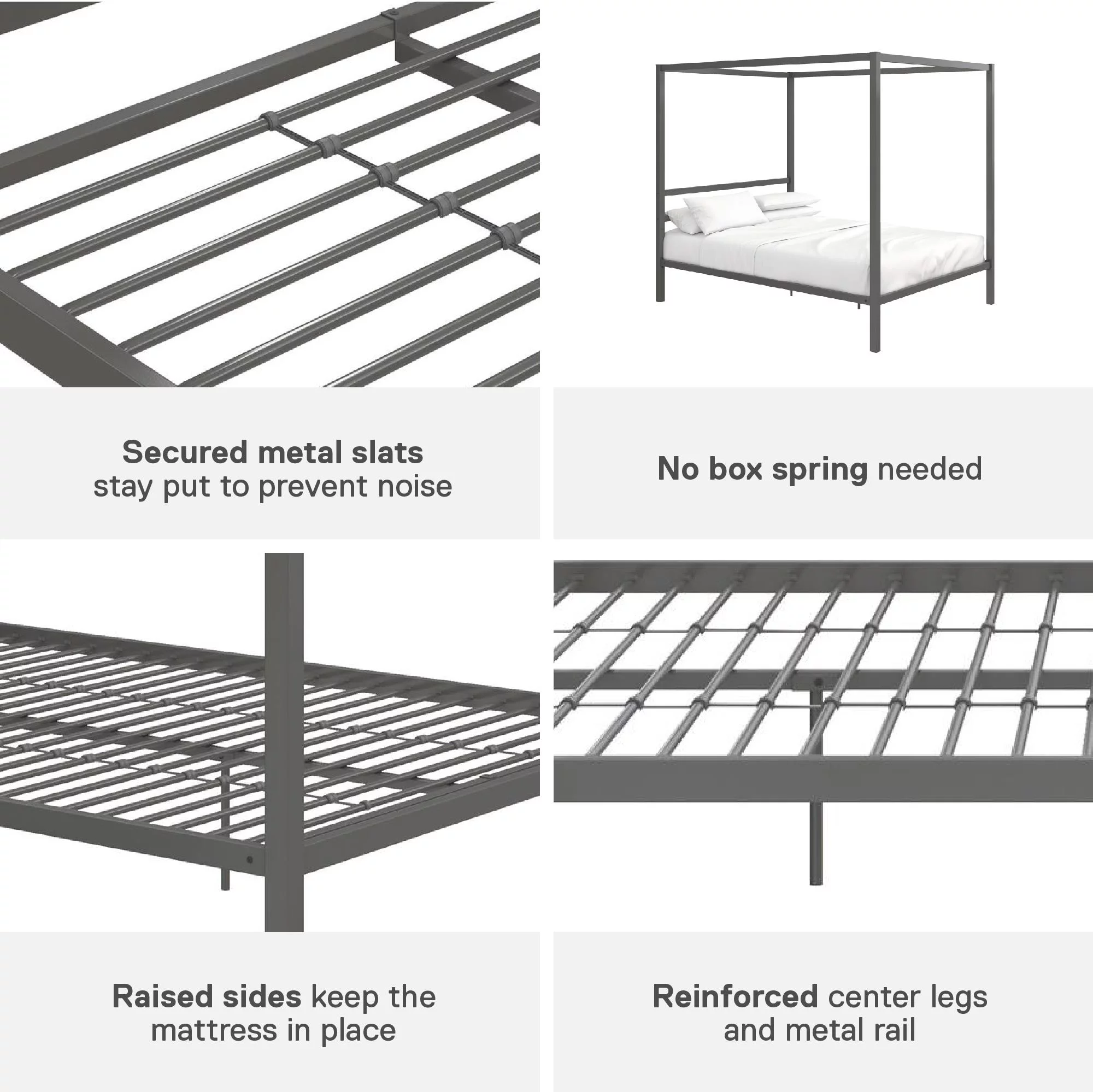 Secured metal slats
stay put to prevent noise

No box spring needed

Raised sides keep the mattress in place

Reinforced center legs and metal rail